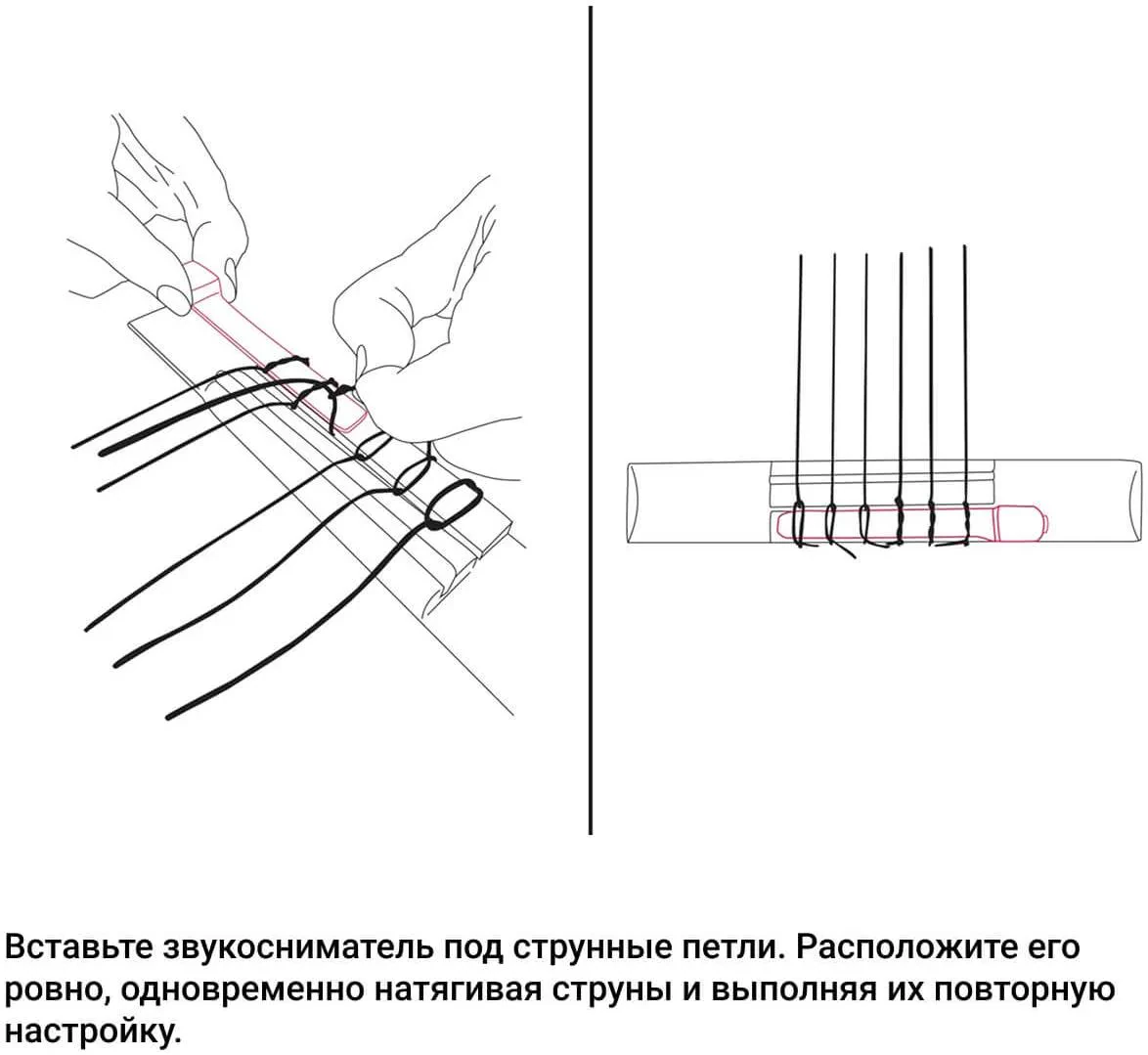 Вставьте звукосниматель под струнные петли. Расположите его ровно, одновременно натягивая струны и выполняя их повторную настройку.