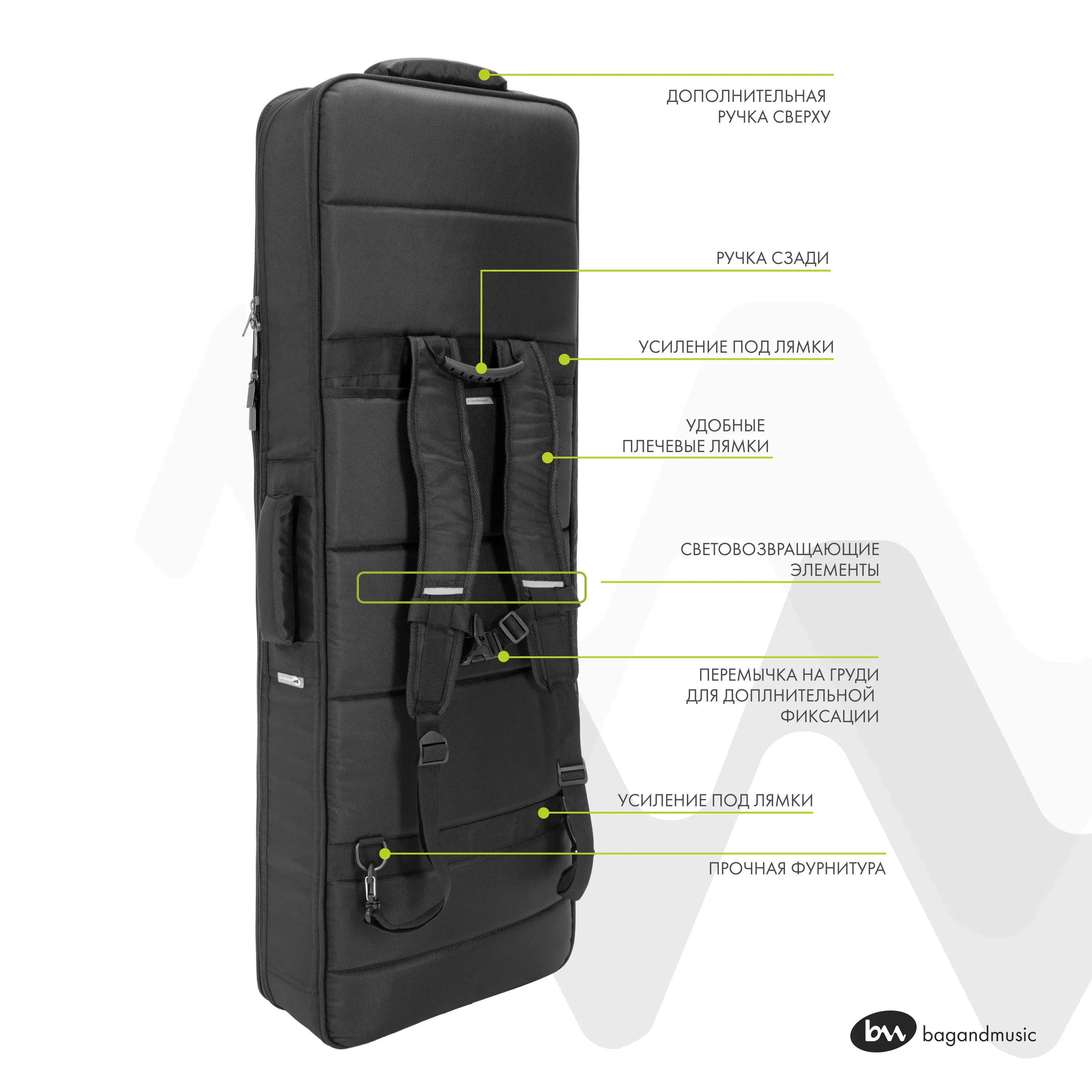 ДОПОЛНИТЕЛЬНАЯ РУЧКА СВЕРХУ

РУЧКА СЗАДИ

УСИЛЕНИЕ ПОД ЛЯМКИ

УДОБНЫЕ ПЛЕЧЕВЫЕ ЛЯМКИ

СВЕТОВОЗВРАЩАЮЩИЕ ЭЛЕМЕНТЫ

ПЕРЕМЫЧКА НА ГРУДИ ДЛЯ ДОПЛНИТЕЛЬНОЙ ФИКСАЦИИ

УСИЛЕНИЕ ПОД ЛЯМКИ

ПРОЧНАЯ ФУРНИТУРА

bm bagandmusic