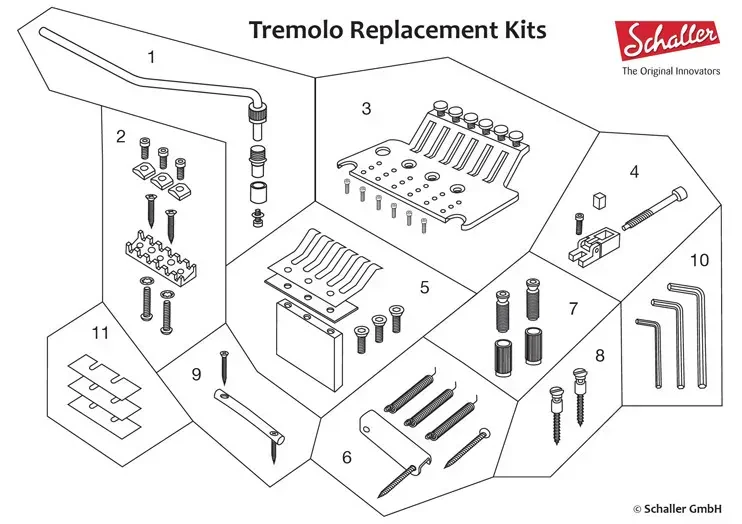 Tremolo Replacement Kits

Schaller
The Original Innovators

1
2
3
4
5
6
7
8
9
10
11

© Schaller GmbH