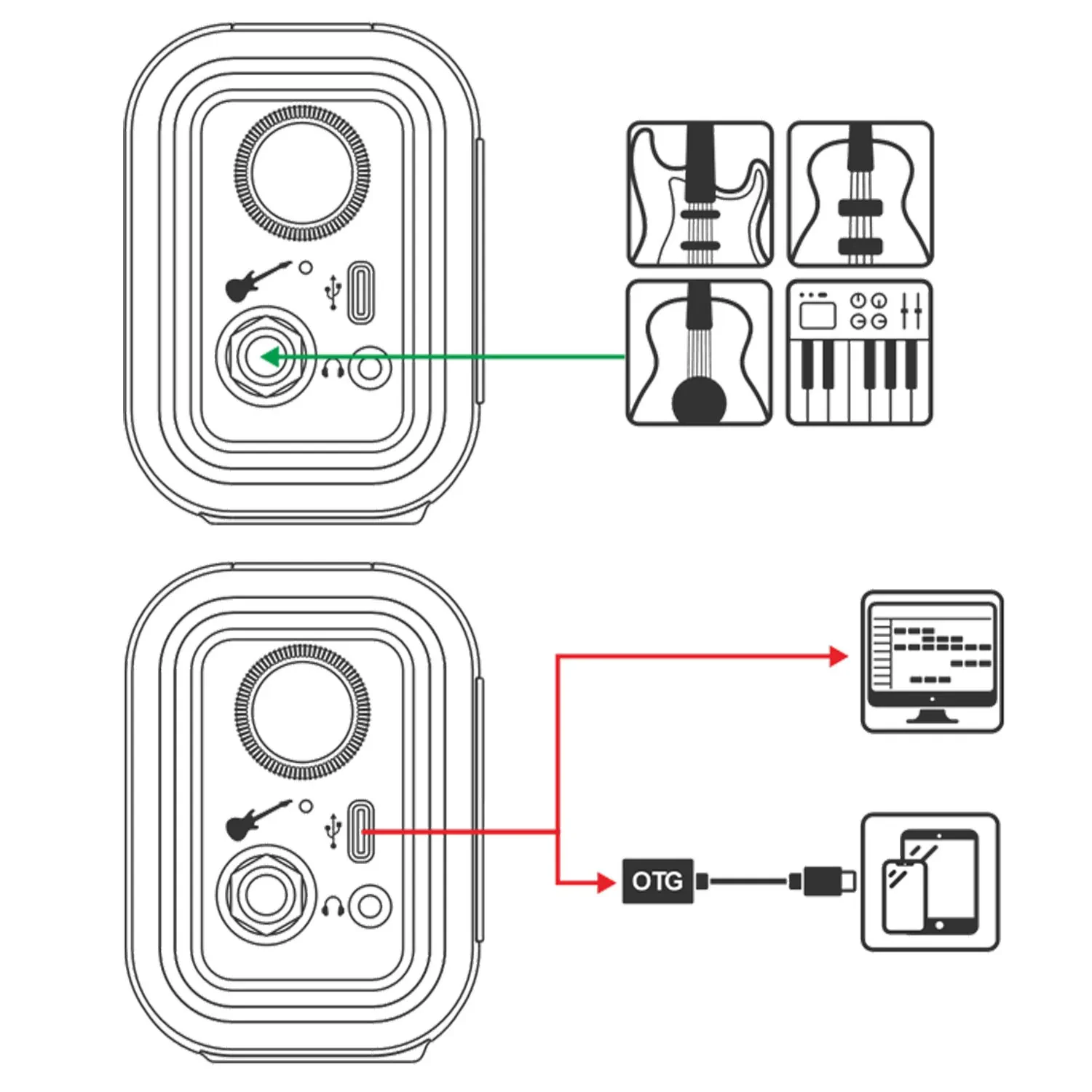 OTG