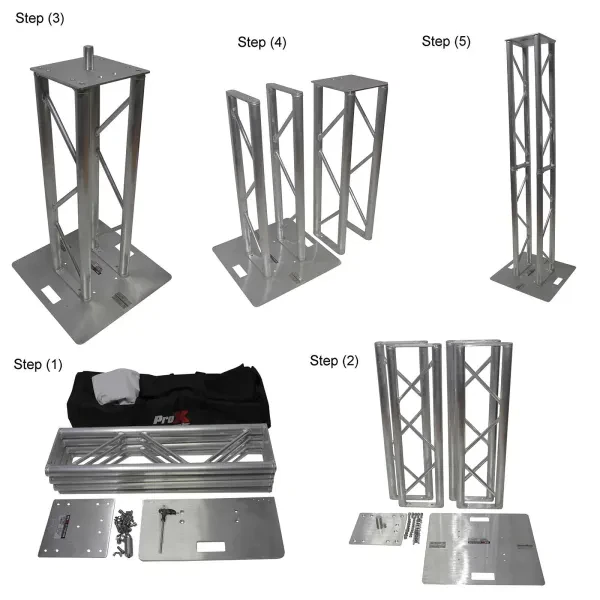 Step (3)

Step (4)

Step (5)

Step (1)

ProX

Step (2)