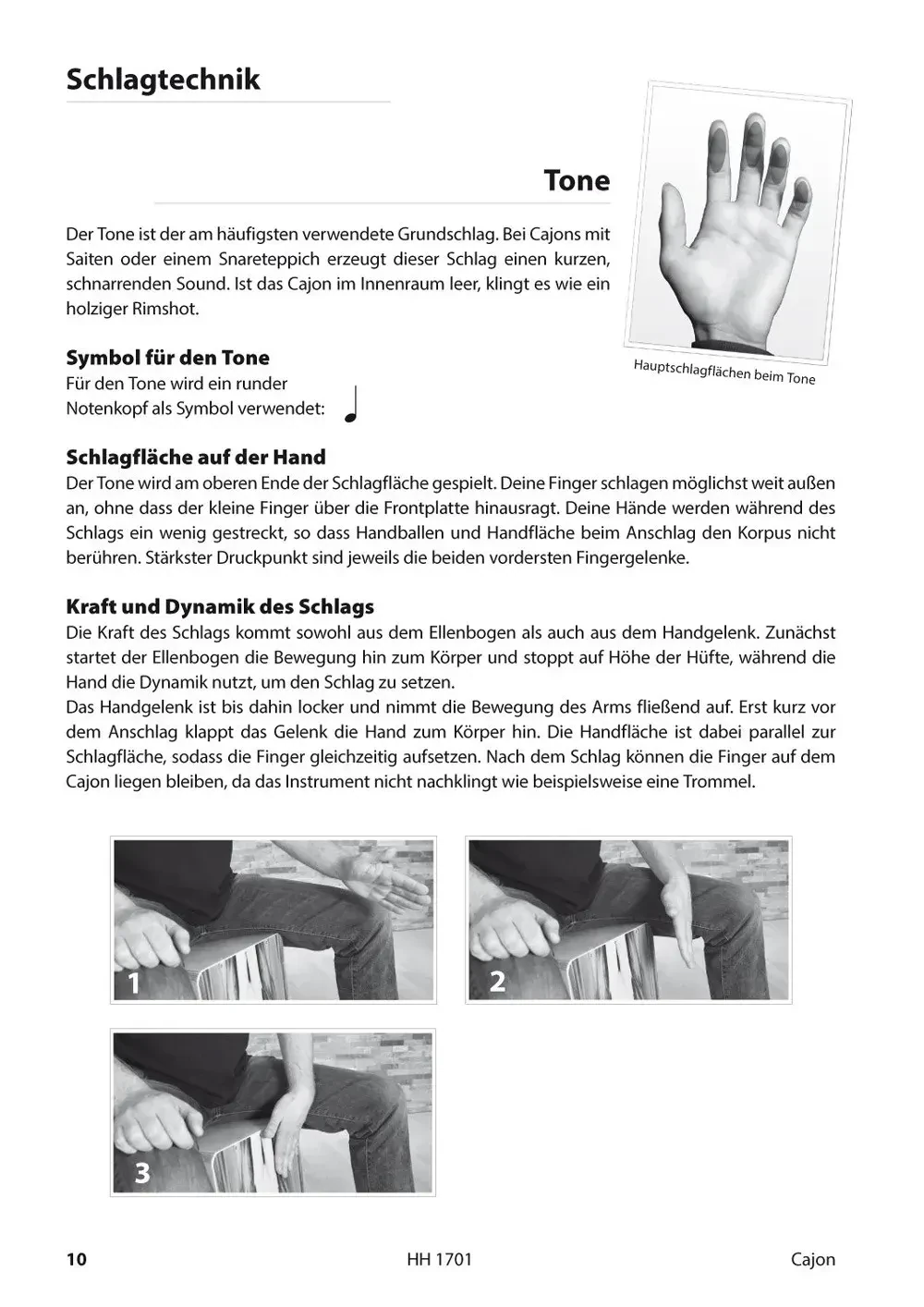 Schlagtechnik

Tone

Der Tone ist der am häufigsten verwendete Grundschlag. Bei Cajons mit Saiten oder einem Snareteppich erzeugt dieser Schlag einen kurzen, schnarrenden Sound. Ist das Cajon im Innenraum leer, klingt es wie ein holziger Rimshot.

Hauptschlagflächen beim Tone

Symbol für den Tone
Für den Tone wird ein runder Notenkopf als Symbol verwendet:

Schlagfläche auf der Hand
Der Tone wird am oberen Ende der Schlagfläche gespielt. Deine Finger schlagen möglichst weit außen an, ohne dass der kleine Finger über die Frontplatte hinausragt. Deine Hände werden während des Schlags ein wenig gestreckt, so dass Handballen und Handfläche beim Anschlag den Korpus nicht berühren. Stärkster Druckpunkt sind jeweils die beiden vordersten Fingergelenke.

Kraft und Dynamik des Schlags
Die Kraft des Schlags kommt sowohl aus dem Ellenbogen als auch aus dem Handgelenk. Zunächst startet der Ellenbogen die Bewegung hin zum Körper und stoppt auf Höhe der Hüfte, während die Hand die Dynamik nutzt, um den Schlag zu setzen.
Das Handgelenk ist bis dahin locker und nimmt die Bewegung des Arms fließend auf. Erst kurz vor dem Anschlag klappt das Gelenk die Hand zum Körper hin. Die Handfläche ist dabei parallel zur Schlagfläche, sodass die Finger gleichzeitig aufsetzen. Nach dem Schlag können die Finger auf dem Cajon liegen bleiben, da das Instrument nicht nachklingt wie beispielsweise eine Trommel.

1

2

3

10 HH 1701 Cajon