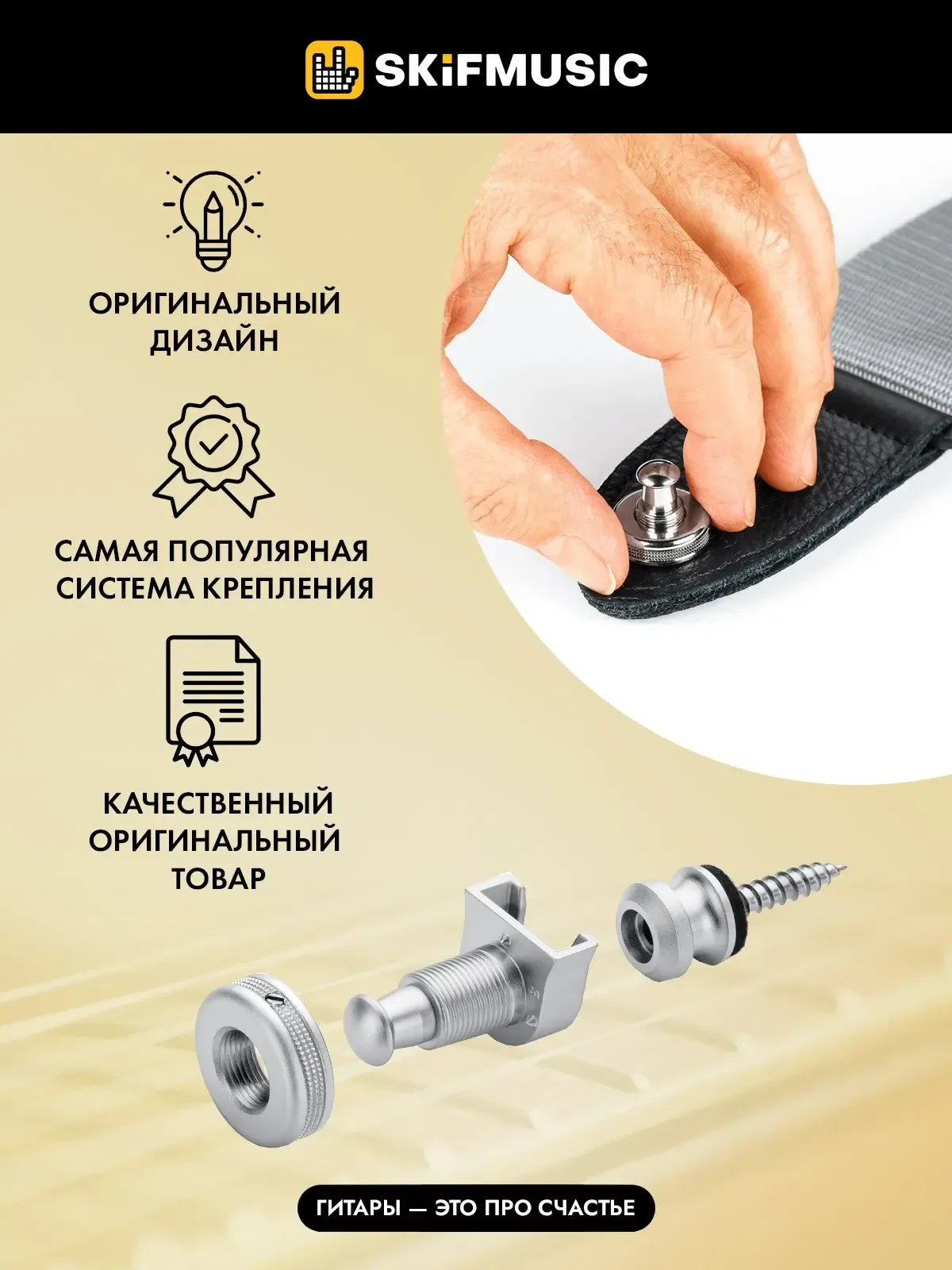 SKiFMUSIC

ОРИГИНАЛЬНЫЙ ДИЗАЙН

САМАЯ ПОПУЛЯРНАЯ СИСТЕМА КРЕПЛЕНИЯ

КАЧЕСТВЕННЫЙ ОРИГИНАЛЬНЫЙ ТОВАР

ГИТАРЫ — ЭТО ПРО СЧАСТЬЕ