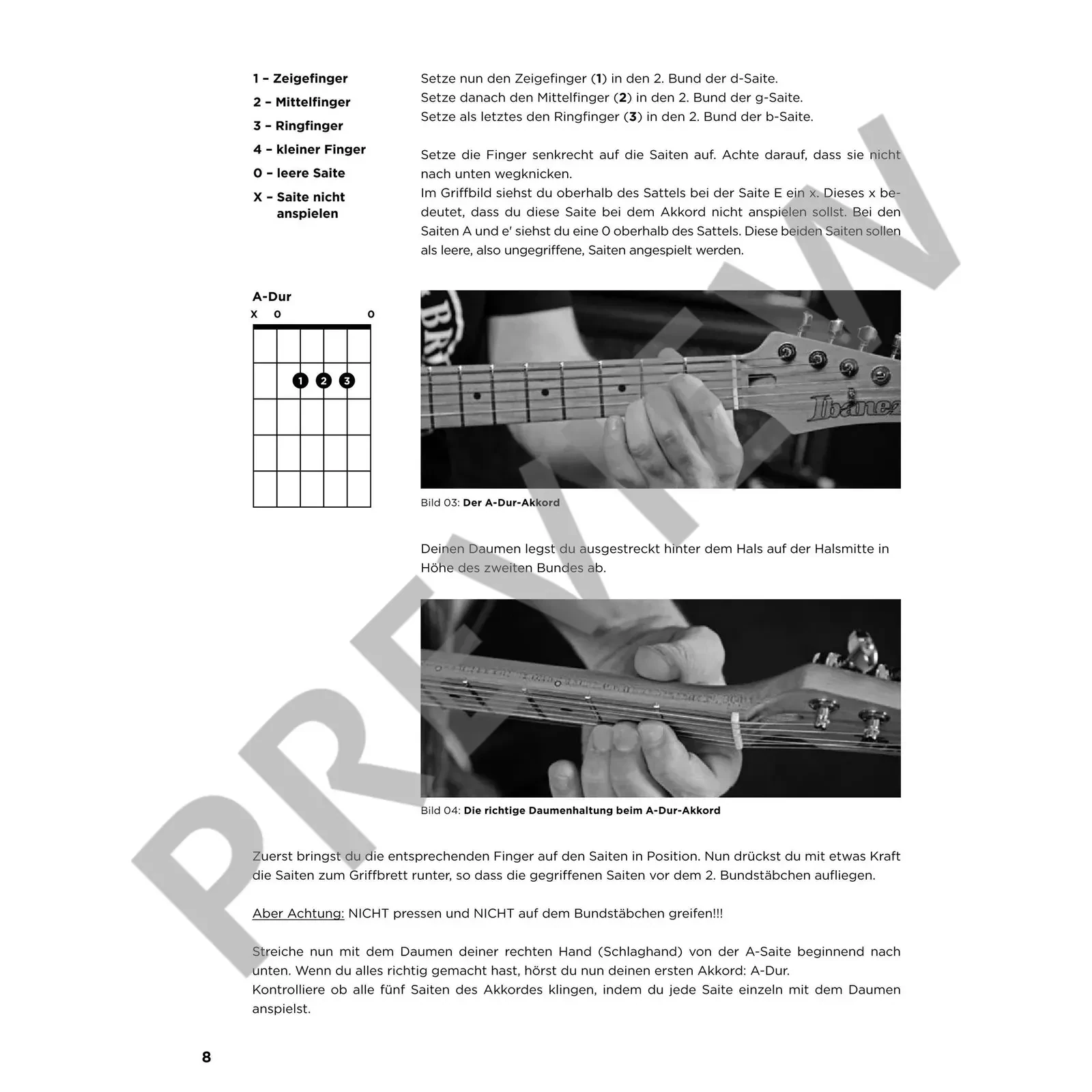 1 – Zeigefinger
2 – Mittelfinger
3 – Ringfinger
4 – kleiner Finger
0 – leere Saite
X – Saite nicht anspielen

Setze nun den Zeigefinger (1) in den 2. Bund der d-Saite.
Setze danach den Mittelfinger (2) in den 2. Bund der g-Saite.
Setze als letztes den Ringfinger (3) in den 2. Bund der b-Saite.

Setze die Finger senkrecht auf die Saiten auf. Achte darauf, dass sie nicht nach unten wegknicken.
Im Griffbild siehst du oberhalb des Sattels bei der Saite E ein x. Dieses x bedeutet, dass du diese Saite bei dem Akkord nicht anspielen sollst. Bei den Saiten A und e' siehst du eine 0 oberhalb des Sattels. Diese beiden Saiten sollen als leere, also ungegriffene, Saiten angespielt werden.

A-Dur
X 0 0
1 2 3

BR

Ibanez

Bild 03: Der A-Dur-Akkord

Deinen Daumen legst du ausgestreckt hinter dem Hals auf der Halsmitte in Höhe des zweiten Bundes ab.

Bild 04: Die richtige Daumenhaltung beim A-Dur-Akkord

Zuerst bringst du die entsprechenden Finger auf den Saiten in Position. Nun drückst du mit etwas Kraft die Saiten zum Griffbrett runter, so dass die gegriffenen Saiten vor dem 2. Bundstäbchen aufliegen.

Aber Achtung: NICHT pressen und NICHT auf dem Bundstäbchen greifen!!!

Streiche nun mit dem Daumen deiner rechten Hand (Schlaghand) von der A-Saite beginnend nach unten. Wenn du alles richtig gemacht hast, hörst du nun deinen ersten Akkord: A-Dur.
Kontrolliere ob alle fünf Saiten des Akkordes klingen, indem du jede Saite einzeln mit dem Daumen anspielst.

8

PREVIEW