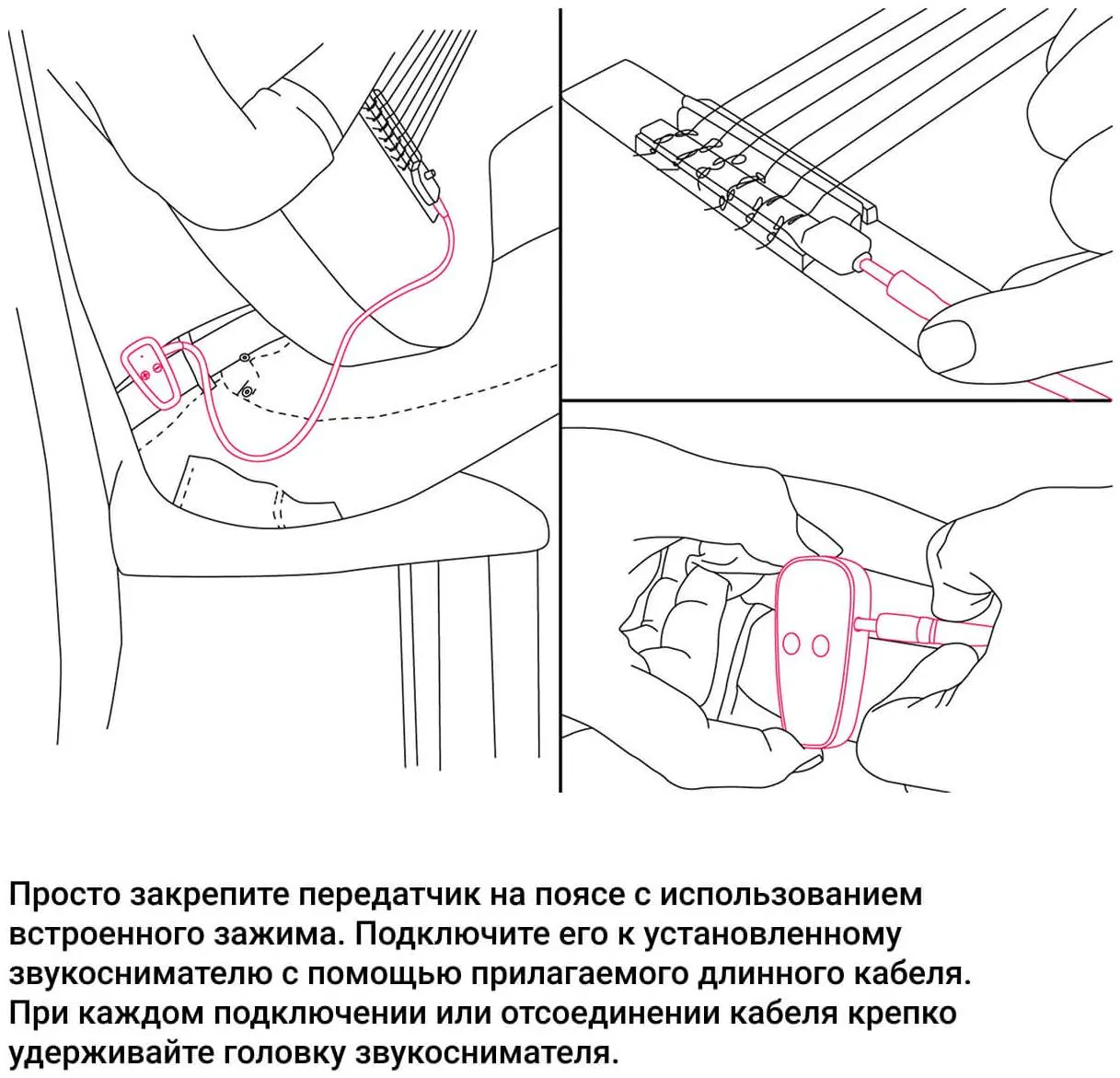 Просто закрепите передатчик на поясе с использованием встроенного зажима. Подключите его к установленному звукоснимателю с помощью прилагаемого длинного кабеля. При каждом подключении или отсоединении кабеля крепко удерживайте головку звукоснимателя.