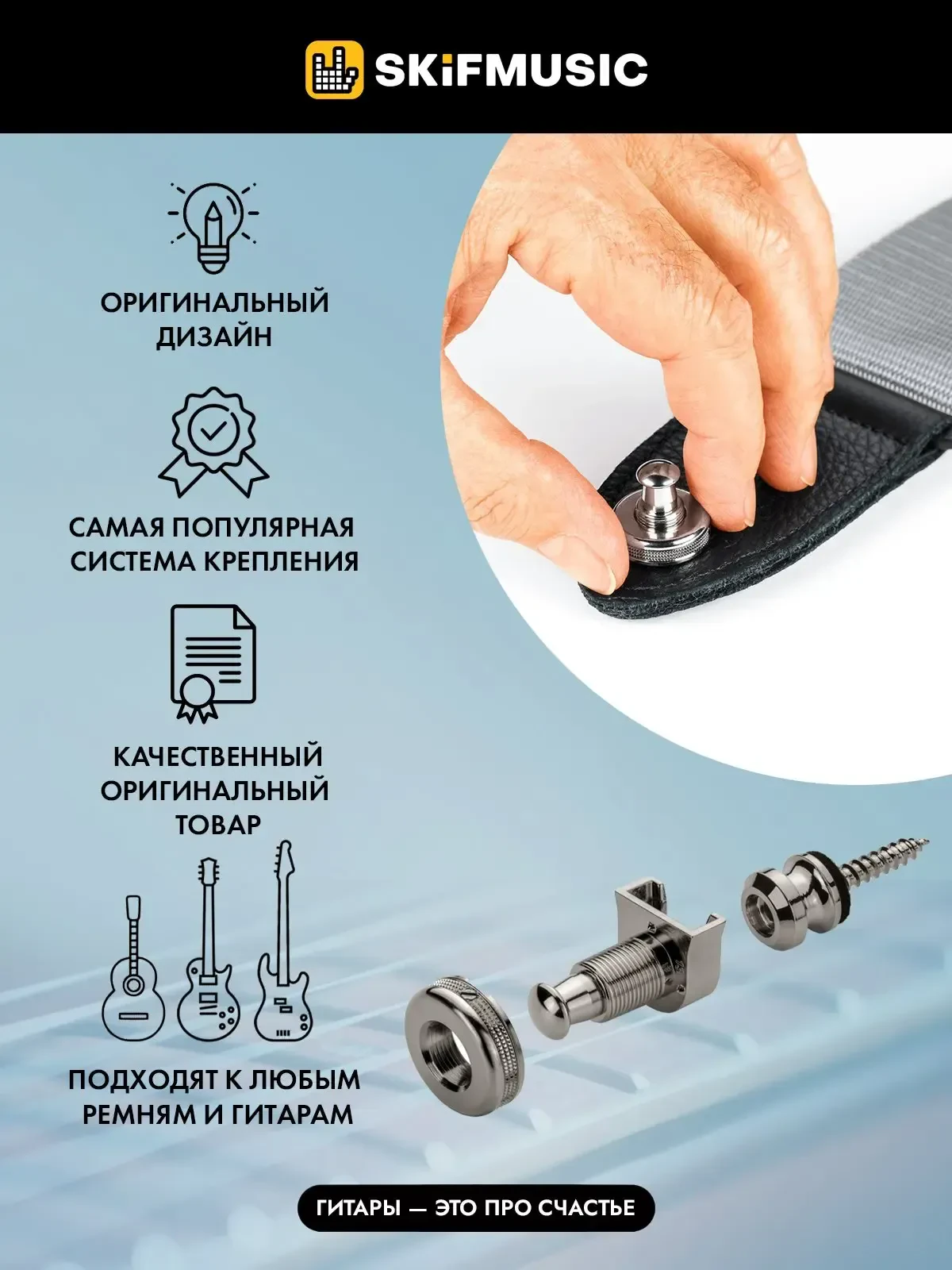 SKiFMUSIC

ОРИГИНАЛЬНЫЙ ДИЗАЙН

САМАЯ ПОПУЛЯРНАЯ СИСТЕМА КРЕПЛЕНИЯ

КАЧЕСТВЕННЫЙ ОРИГИНАЛЬНЫЙ ТОВАР

ПОДХОДЯТ К ЛЮБЫМ РЕМНЯМ И ГИТАРАМ

ГИТАРЫ — ЭТО ПРО СЧАСТЬЕ