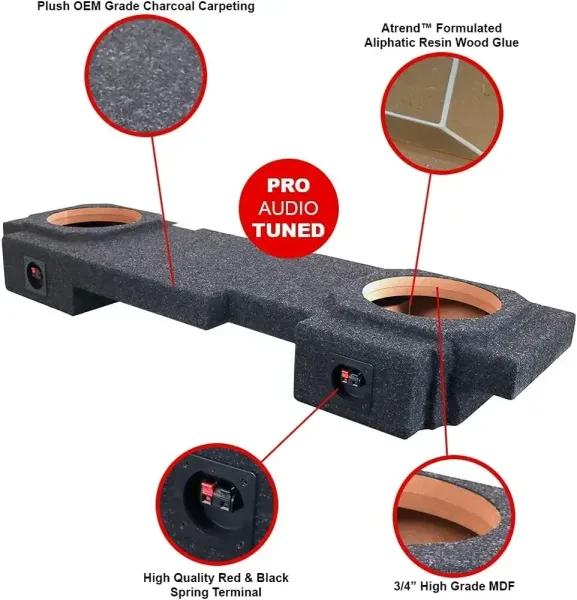 Plush OEM Grade Charcoal Carpeting

Atrend™ Formulated Aliphatic Resin Wood Glue

PRO AUDIO TUNED

High Quality Red & Black Spring Terminal

3/4" High Grade MDF