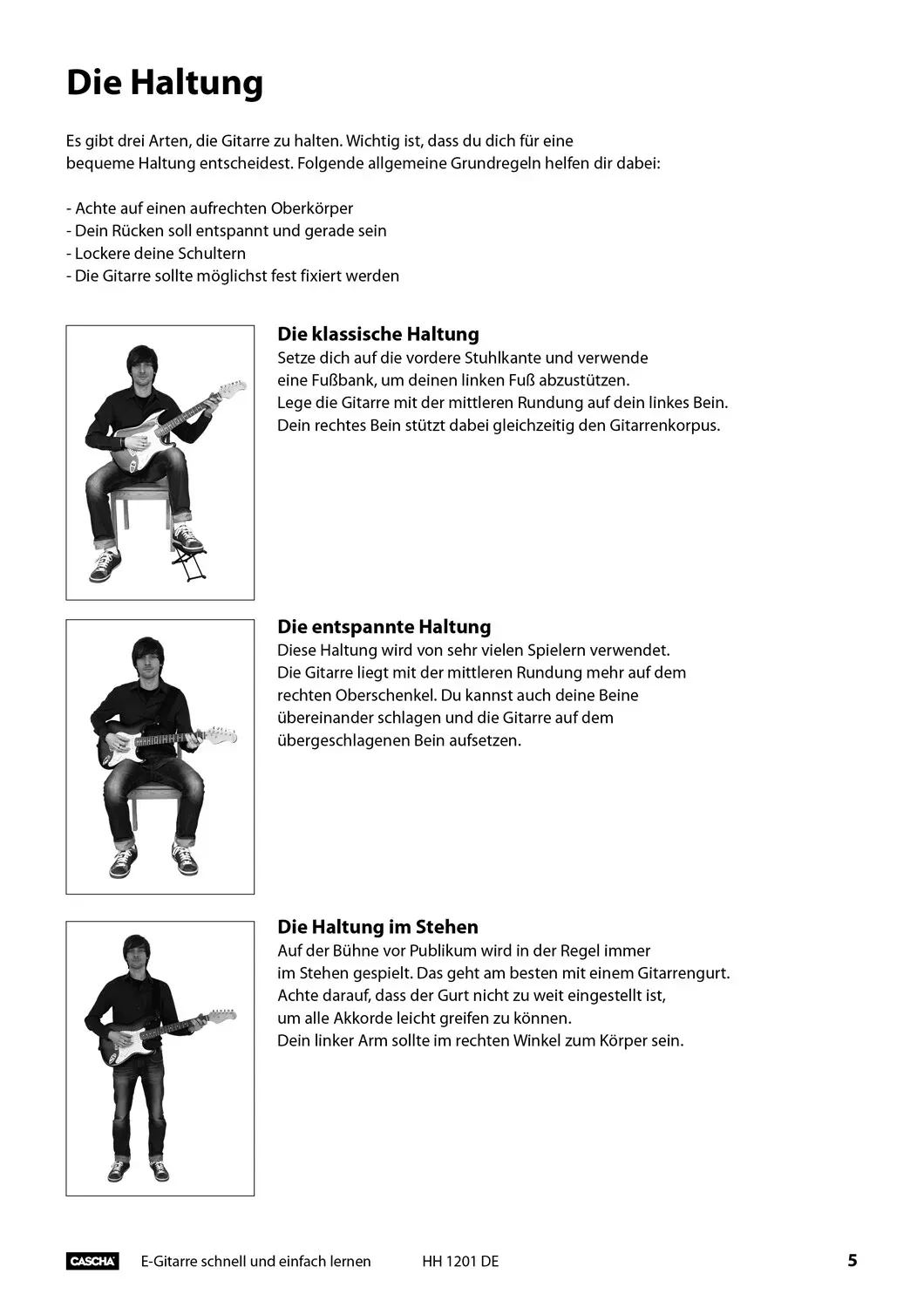 Die Haltung

Es gibt drei Arten, die Gitarre zu halten. Wichtig ist, dass du dich für eine bequeme Haltung entscheidest. Folgende allgemeine Grundregeln helfen dir dabei:

- Achte auf einen aufrechten Oberkörper
- Dein Rücken soll entspannt und gerade sein
- Lockere deine Schultern
- Die Gitarre sollte möglichst fest fixiert werden

Die klassische Haltung
Setze dich auf die vordere Stuhlkante und verwende eine Fußbank, um deinen linken Fuß abzustützen.
Lege die Gitarre mit der mittleren Rundung auf dein linkes Bein.
Dein rechtes Bein stützt dabei gleichzeitig den Gitarrenkorpus.

Die entspannte Haltung
Diese Haltung wird von sehr vielen Spielern verwendet.
Die Gitarre liegt mit der mittleren Rundung mehr auf dem rechten Oberschenkel. Du kannst auch deine Beine übereinander schlagen und die Gitarre auf dem übergeschlagenen Bein aufsetzen.

Die Haltung im Stehen
Auf der Bühne vor Publikum wird in der Regel immer im Stehen gespielt. Das geht am besten mit einem Gitarrengurt.
Achte darauf, dass der Gurt nicht zu weit eingestellt ist, um alle Akkorde leicht greifen zu können.
Dein linker Arm sollte im rechten Winkel zum Körper sein.

CASCHA E-Gitarre schnell und einfach lernen HH 1201 DE 5