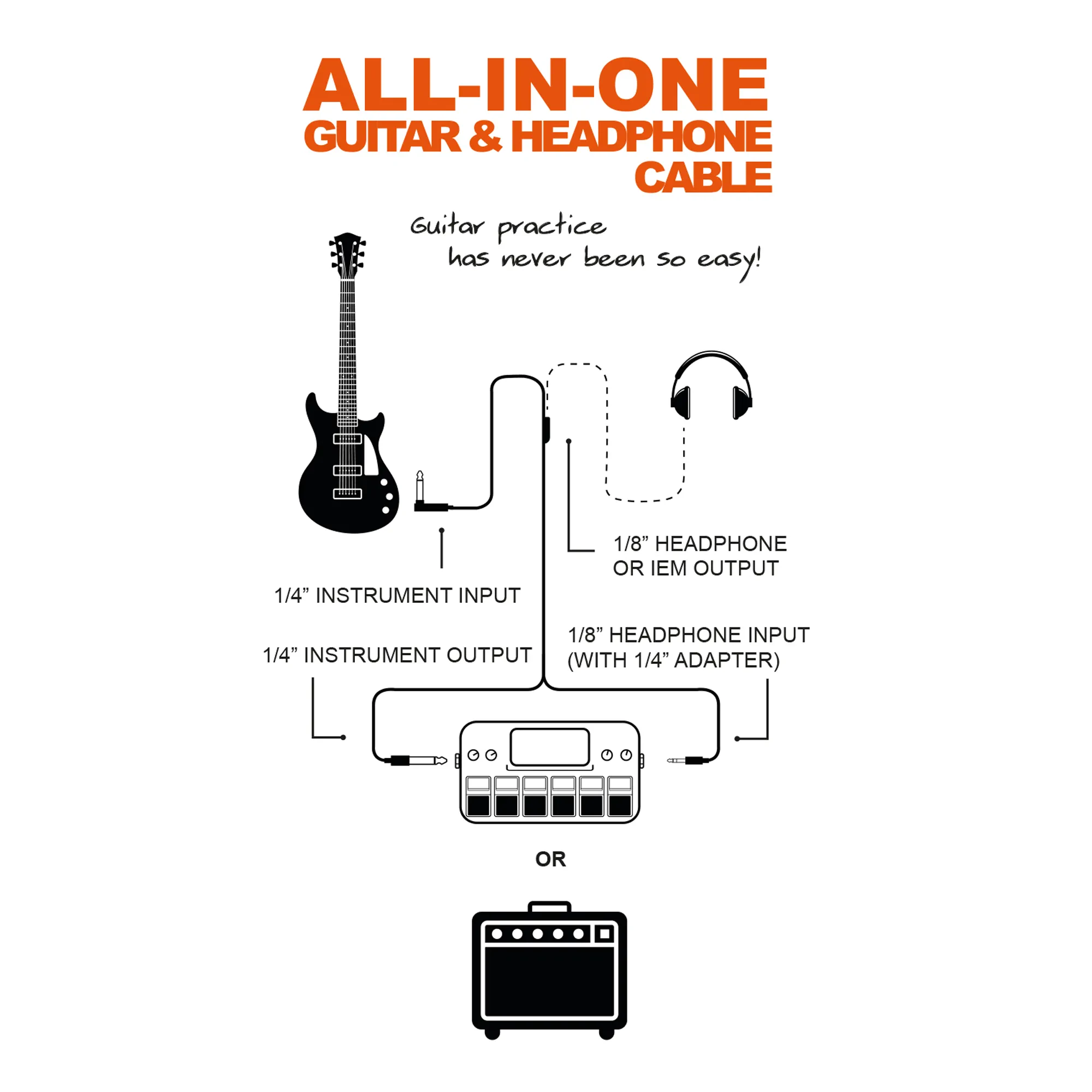 ALL-IN-ONE
GUITAR & HEADPHONE
CABLE

Guitar practice
has never been so easy!

1/8” HEADPHONE
OR IEM OUTPUT

1/4” INSTRUMENT INPUT

1/4” INSTRUMENT OUTPUT

1/8” HEADPHONE INPUT
(WITH 1/4” ADAPTER)

OR