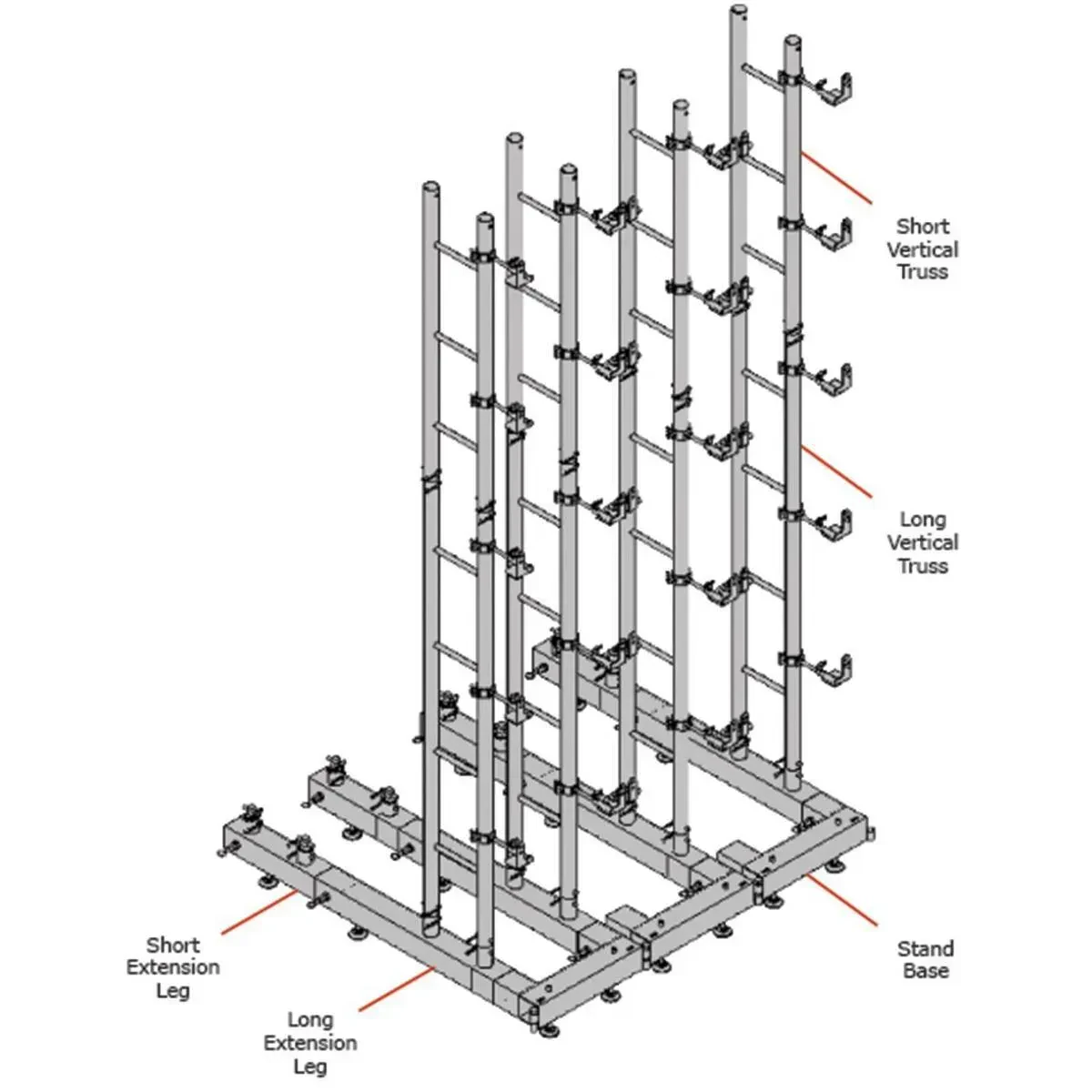 Short Vertical Truss

Long Vertical Truss

Stand Base

Short Extension Leg

Long Extension Leg