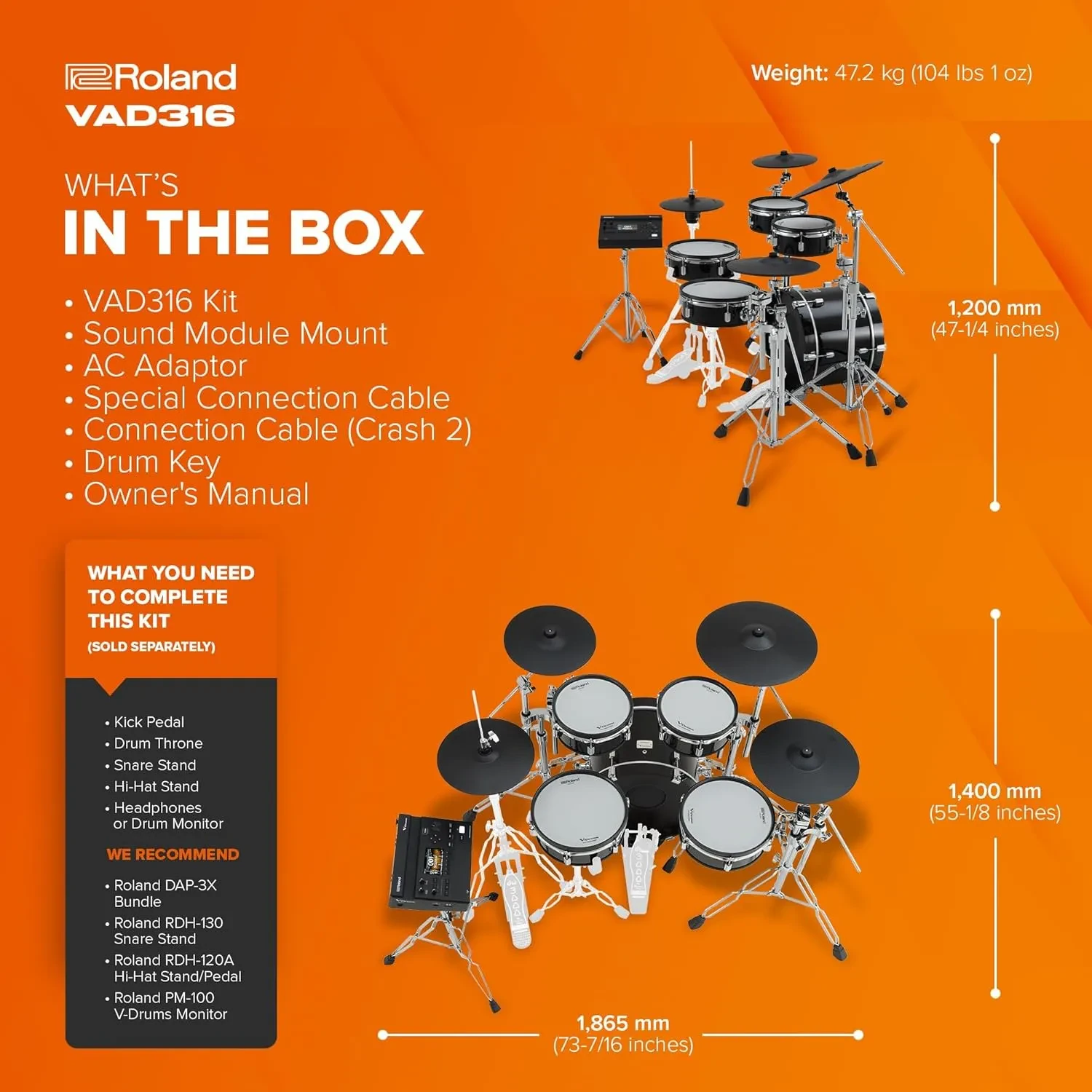 Roland
VAD316

Weight: 47.2 kg (104 lbs 1 oz)

WHAT'S
IN THE BOX

• VAD316 Kit
• Sound Module Mount
• AC Adaptor
• Special Connection Cable
• Connection Cable (Crash 2)
• Drum Key
• Owner's Manual

1,200 mm
(47-1/4 inches)

WHAT YOU NEED TO COMPLETE THIS KIT
(SOLD SEPARATELY)

• Kick Pedal
• Drum Throne
• Snare Stand
• Hi-Hat Stand
• Headphones or Drum Monitor

WE RECOMMEND

• Roland DAP-3X Bundle
• Roland RDH-130 Snare Stand
• Roland RDH-120A Hi-Hat Stand/Pedal
• Roland PM-100 V-Drums Monitor

1,400 mm
(55-1/8 inches)

1,865 mm
(73-7/16 inches)