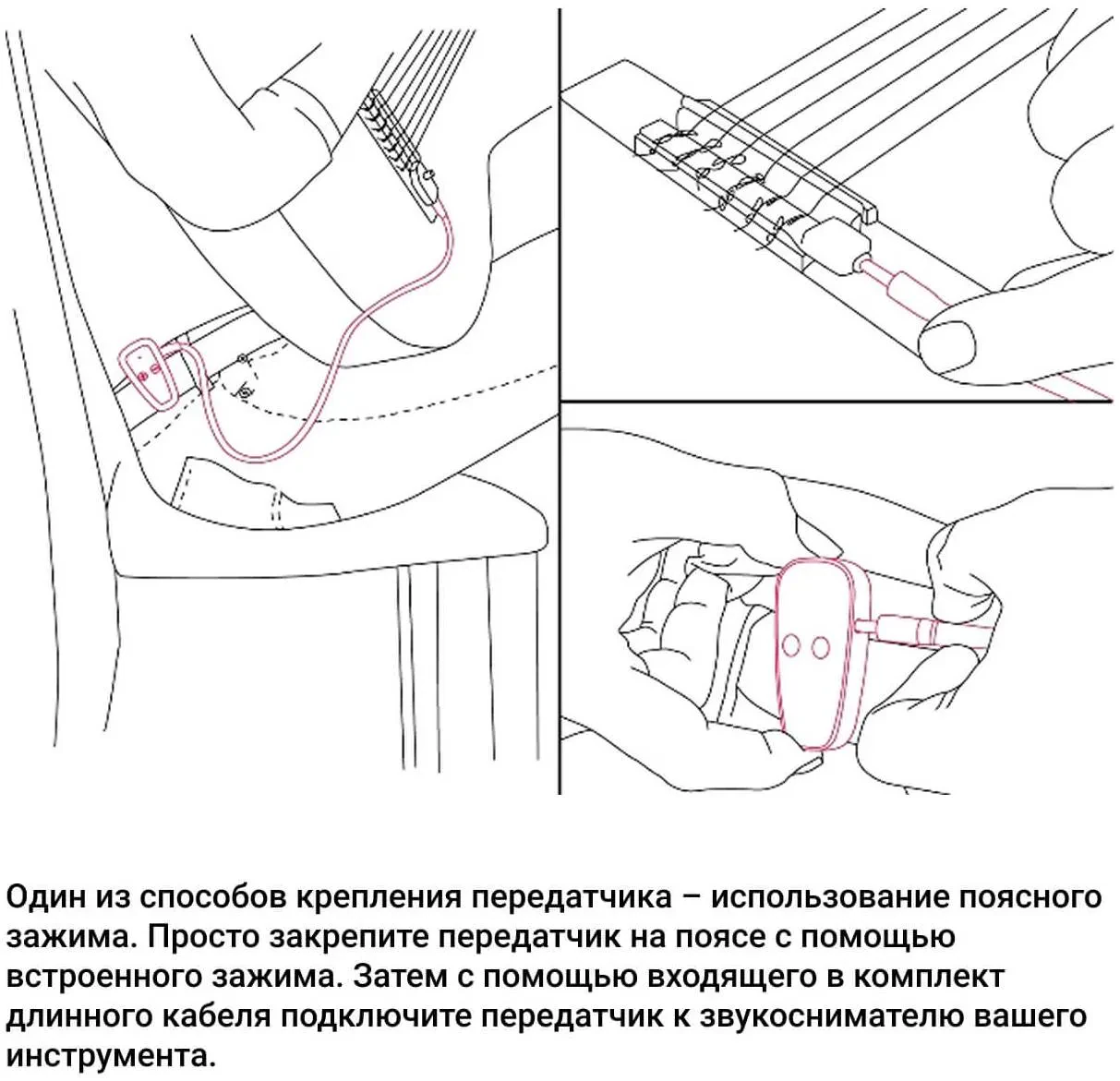 Один из способов крепления передатчика – использование поясного зажима. Просто закрепите передатчик на поясе с помощью встроенного зажима. Затем с помощью входящего в комплект длинного кабеля подключите передатчик к звукоснимателю вашего инструмента.