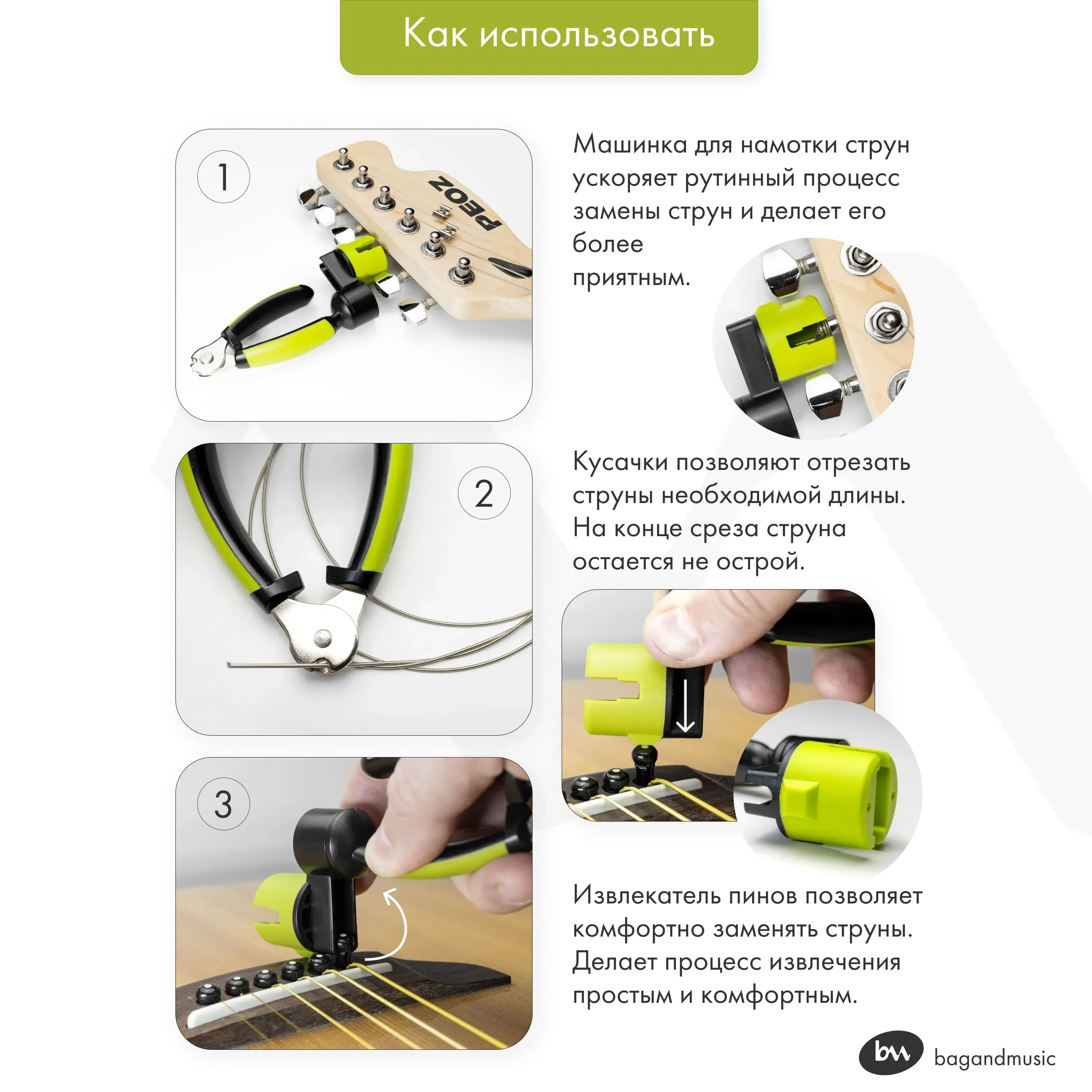 Как использовать

1

PEOZ

Машинка для намотки струн ускоряет рутинный процесс замены струн и делает его более
приятным.

2

Кусачки позволяют отрезать струны необходимой длины. На конце среза струна остается не острой.

3

Извлекатель пинов позволяет комфортно заменять струны. Делает процесс извлечения простым и комфортным.

bm bagandmusic