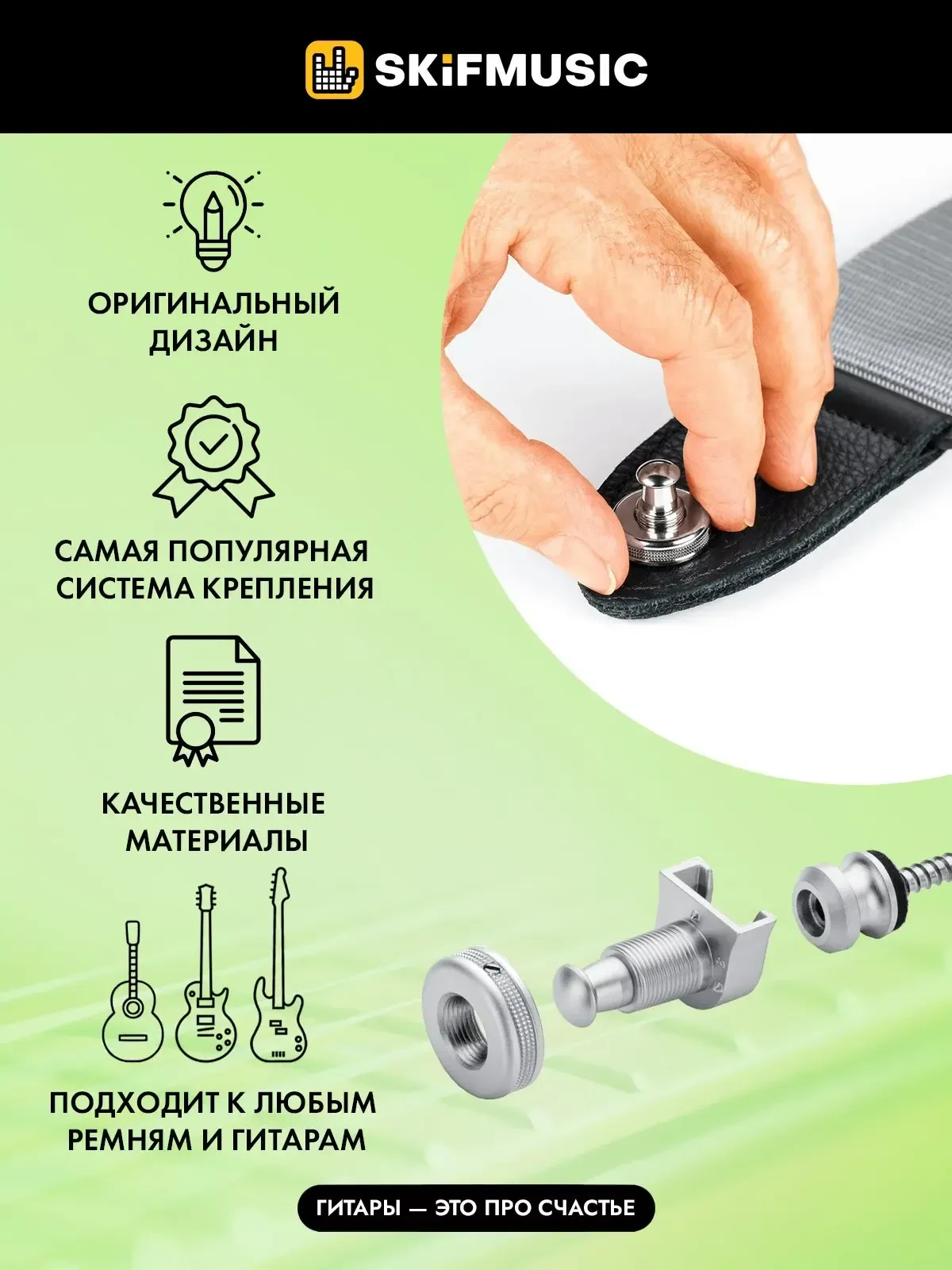 SKiFMUSIC

ОРИГИНАЛЬНЫЙ ДИЗАЙН

САМАЯ ПОПУЛЯРНАЯ СИСТЕМА КРЕПЛЕНИЯ

КАЧЕСТВЕННЫЕ МАТЕРИАЛЫ

ПОДХОДИТ К ЛЮБЫМ РЕМНЯМ И ГИТАРАМ

ГИТАРЫ — ЭТО ПРО СЧАСТЬЕ