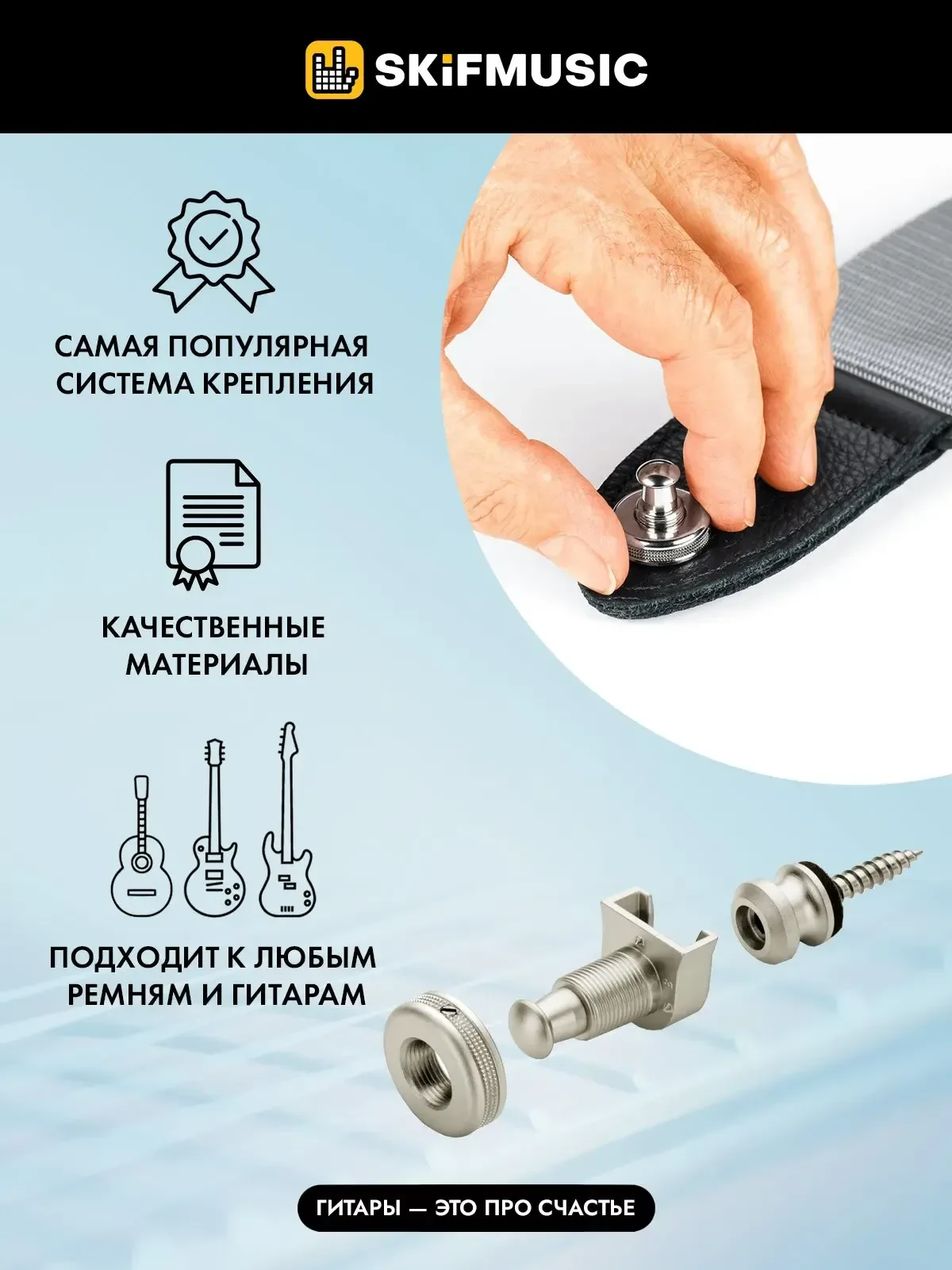 SKiFMUSIC

САМАЯ ПОПУЛЯРНАЯ СИСТЕМА КРЕПЛЕНИЯ

КАЧЕСТВЕННЫЕ МАТЕРИАЛЫ

ПОДХОДИТ К ЛЮБЫМ РЕМНЯМ И ГИТАРАМ

ГИТАРЫ — ЭТО ПРО СЧАСТЬЕ