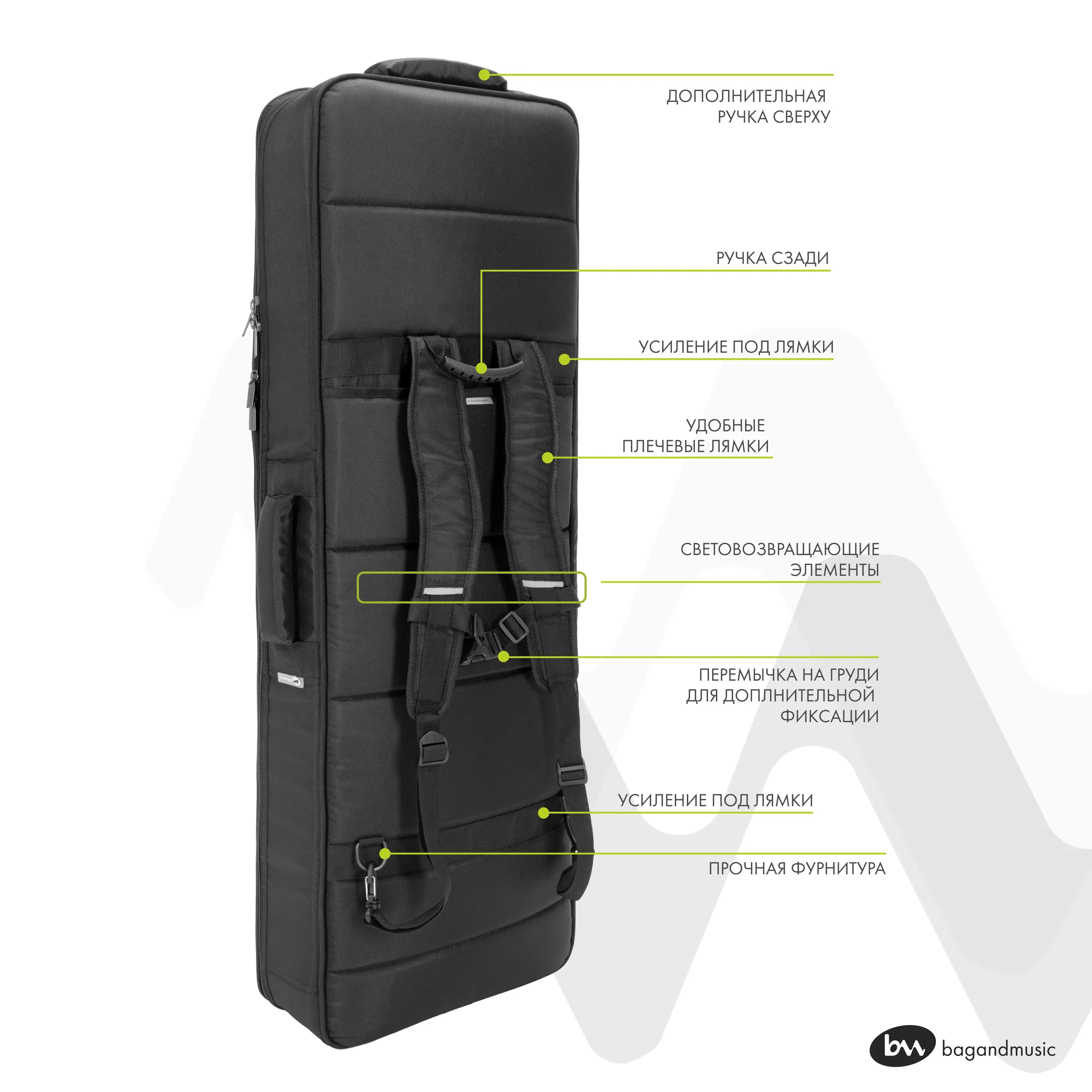 ДОПОЛНИТЕЛЬНАЯ РУЧКА СВЕРХУ

РУЧКА СЗАДИ

УСИЛЕНИЕ ПОД ЛЯМКИ

УДОБНЫЕ ПЛЕЧЕВЫЕ ЛЯМКИ

СВЕТОВОЗВРАЩАЮЩИЕ ЭЛЕМЕНТЫ

ПЕРЕМЫЧКА НА ГРУДИ ДЛЯ ДОПЛНИТЕЛЬНОЙ ФИКСАЦИИ

УСИЛЕНИЕ ПОД ЛЯМКИ

ПРОЧНАЯ ФУРНИТУРА

bm bagandmusic