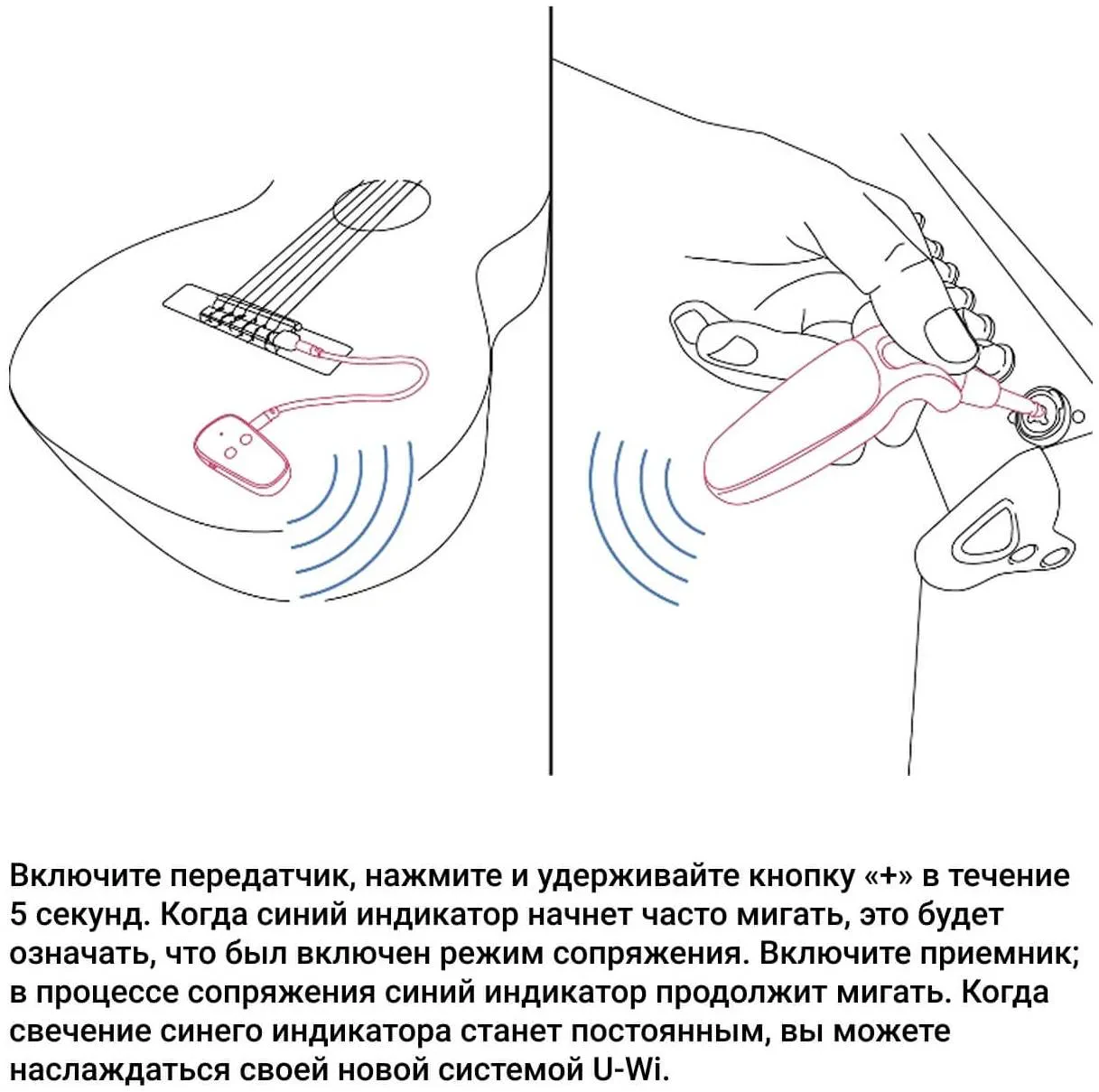 Включите передатчик, нажмите и удерживайте кнопку «+» в течение 5 секунд. Когда синий индикатор начнет часто мигать, это будет означать, что был включен режим сопряжения. Включите приемник; в процессе сопряжения синий индикатор продолжит мигать. Когда свечение синего индикатора станет постоянным, вы можете наслаждаться своей новой системой U-Wi.