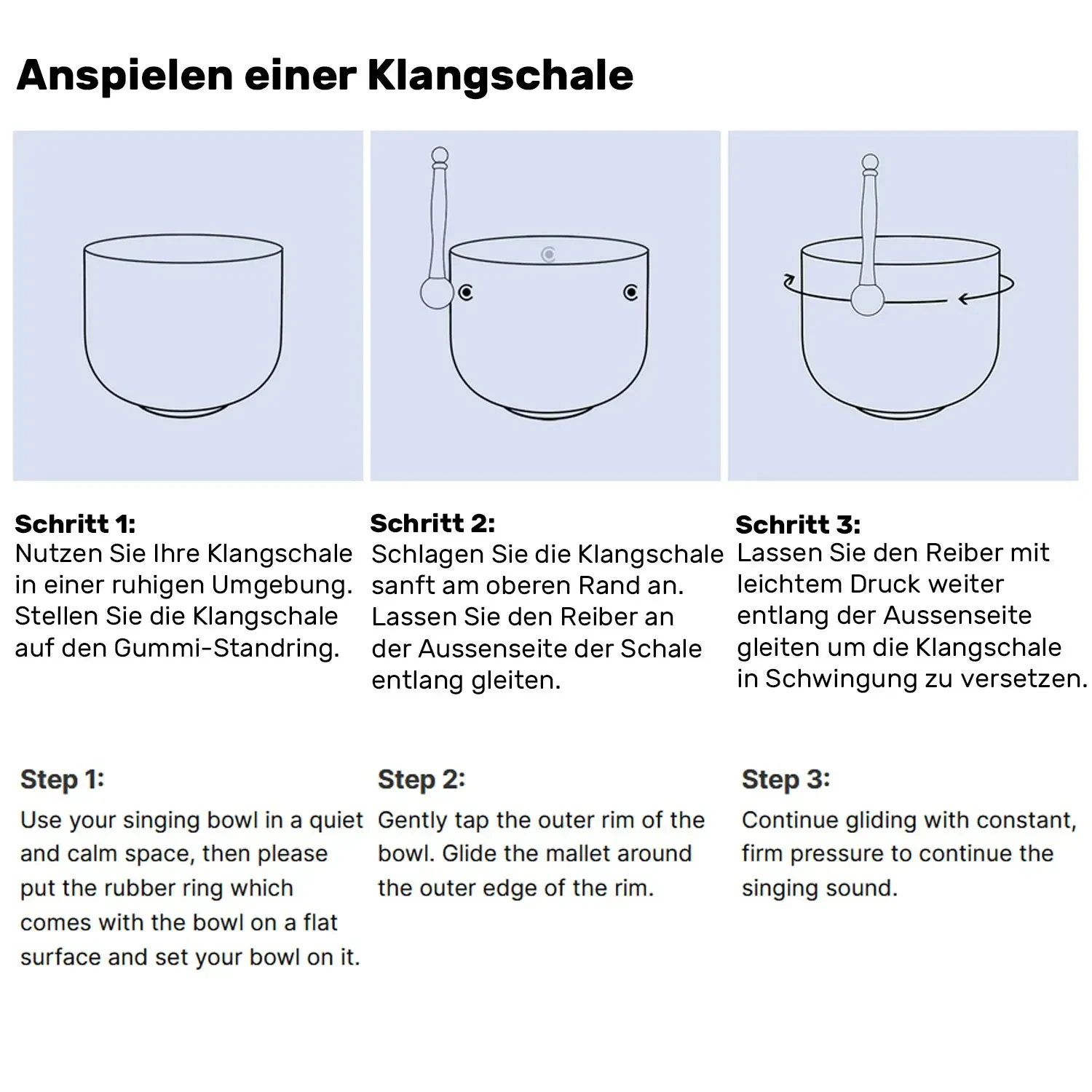 Anspielen einer Klangschale

Schritt 1:
Nutzen Sie Ihre Klangschale in einer ruhigen Umgebung. Stellen Sie die Klangschale auf den Gummi-Standring.

Schritt 2:
Schlagen Sie die Klangschale sanft am oberen Rand an. Lassen Sie den Reiber an der Aussenseite der Schale entlang gleiten.

Schritt 3:
Lassen Sie den Reiber mit leichtem Druck weiter entlang der Aussenseite gleiten um die Klangschale in Schwingung zu versetzen.

Step 1:
Use your singing bowl in a quiet and calm space, then please put the rubber ring which comes with the bowl on a flat surface and set your bowl on it.

Step 2:
Gently tap the outer rim of the bowl. Glide the mallet around the outer edge of the rim.

Step 3:
Continue gliding with constant, firm pressure to continue the singing sound.