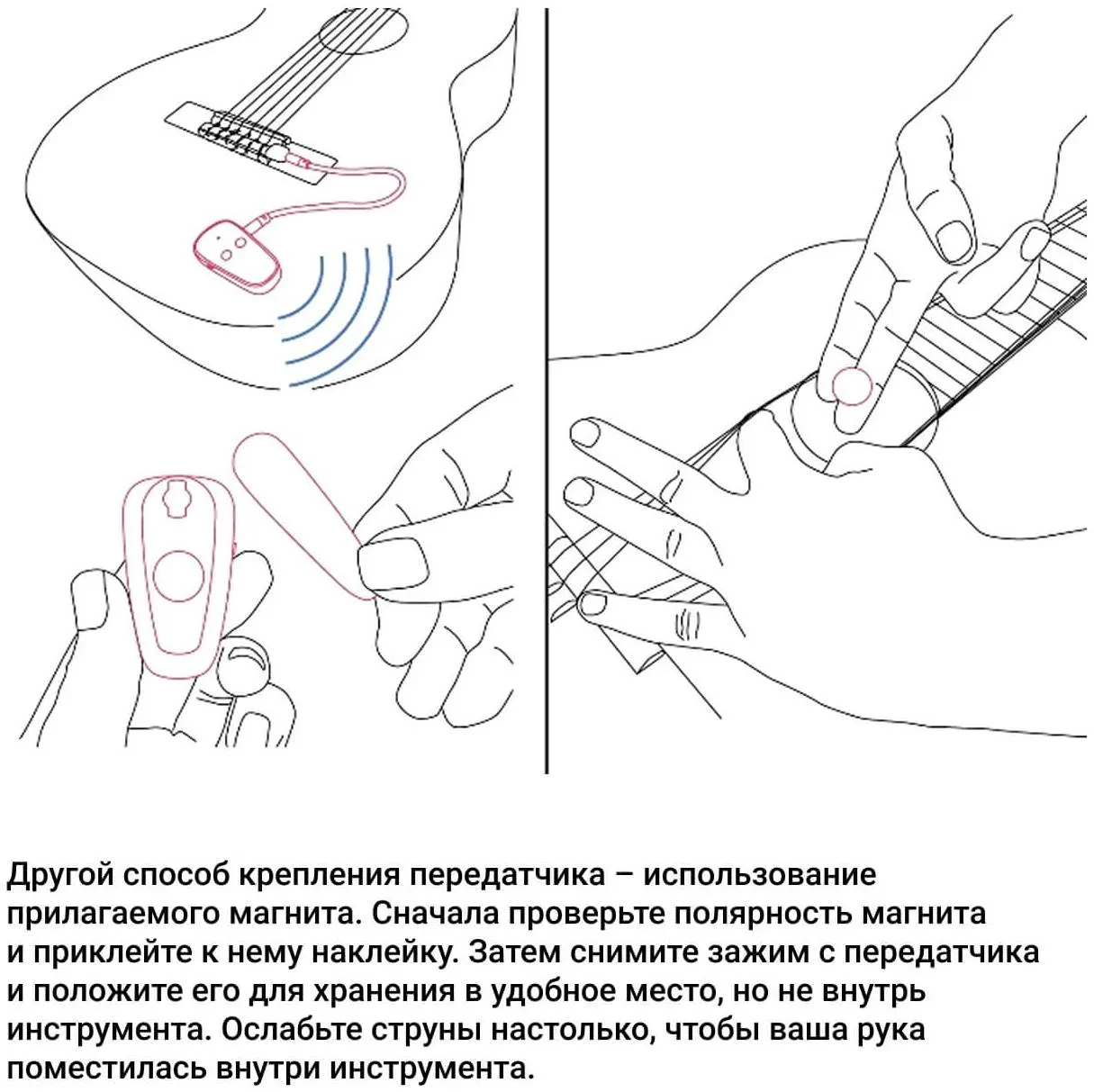 Другой способ крепления передатчика – использование прилагаемого магнита. Сначала проверьте полярность магнита и приклейте к нему наклейку. Затем снимите зажим с передатчика и положите его для хранения в удобное место, но не внутрь инструмента. Ослабьте струны настолько, чтобы ваша рука поместилась внутри инструмента.