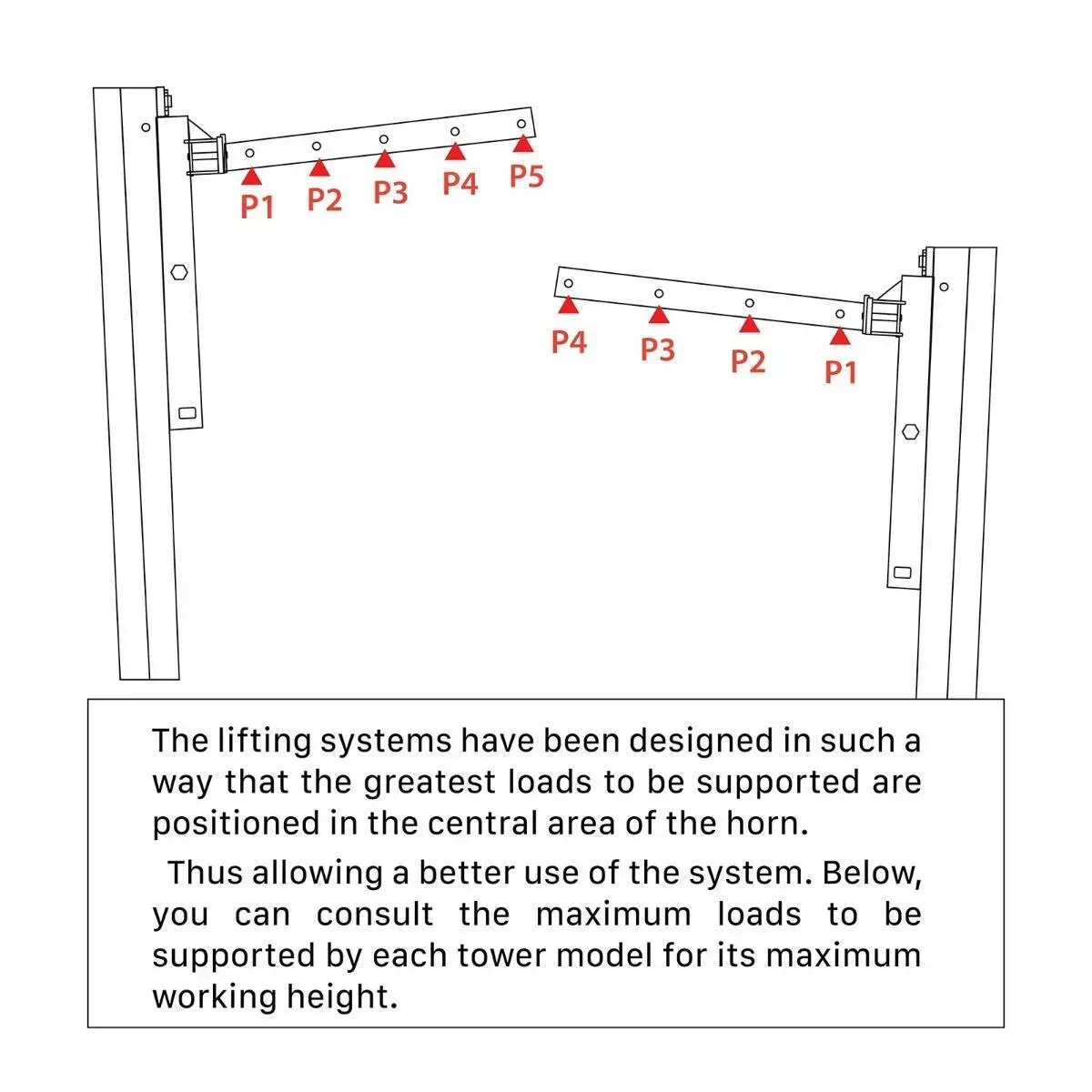 P1 P2 P3 P4 P5

P4 P3 P2 P1

The lifting systems have been designed in such a way that the greatest loads to be supported are positioned in the central area of the horn.

Thus allowing a better use of the system. Below, you can consult the maximum loads to be supported by each tower model for its maximum working height.