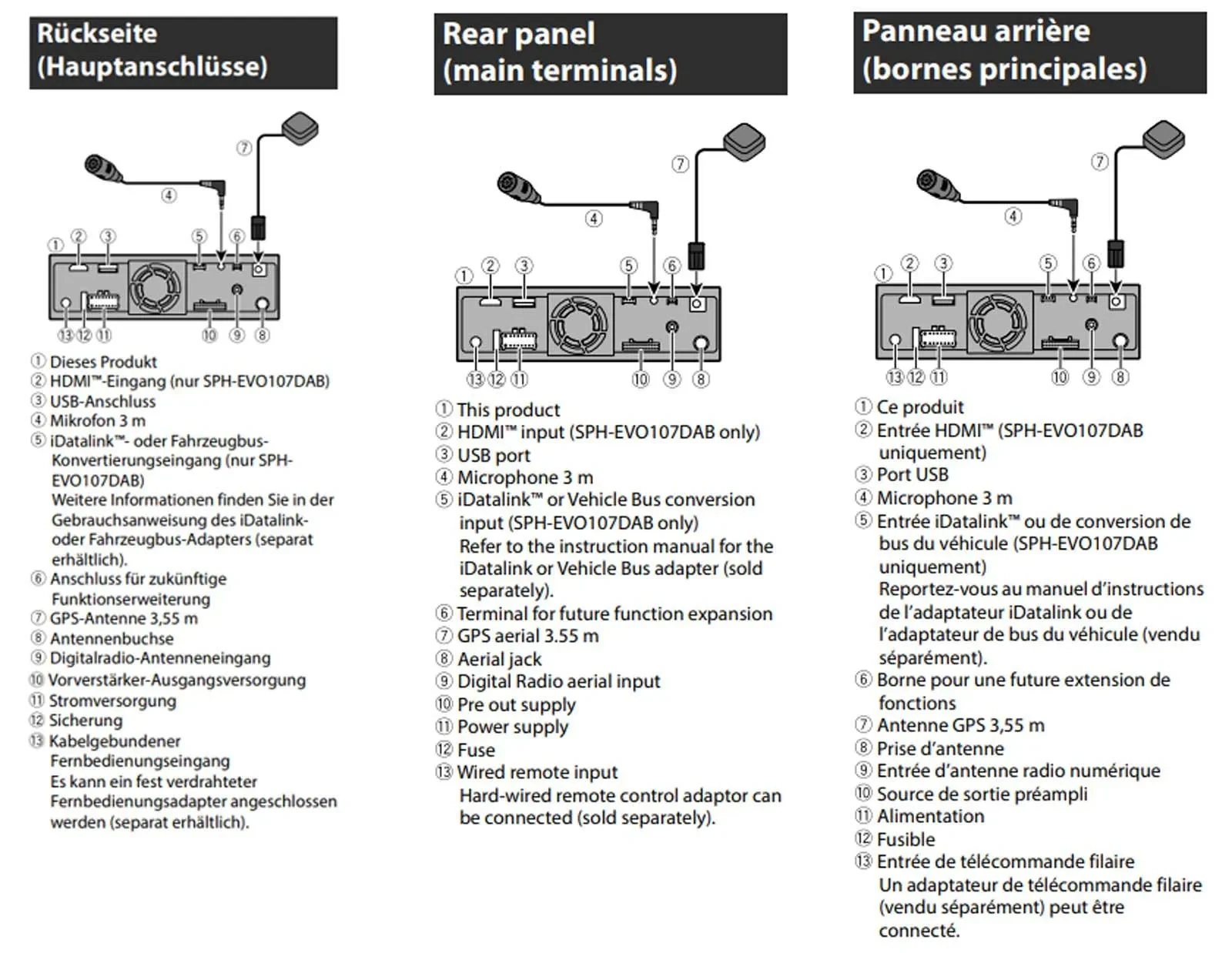 Rückseite (Hauptanschlüsse)

⑦ ④ ① ② ③ ⑤ ⑥ ⑬ ⑫ ⑪ ⑩ ⑨ ⑧

① Dieses Produkt
② HDMI™-Eingang (nur SPH-EVO107DAB)
③ USB-Anschluss
④ Mikrofon 3 m
⑤ iDatalink™- oder Fahrzeugbus-Konvertierungseingang (nur SPH-EVO107DAB)
Weitere Informationen finden Sie in der Gebrauchsanweisung des iDatalink- oder Fahrzeugbus-Adapters (separat erhältlich).
⑥ Anschluss für zukünftige Funktionserweiterung
⑦ GPS-Antenne 3,55 m
⑧ Antennenbuchse
⑨ Digitalradio-Antenneneingang
⑩ Vorverstärker-Ausgangsversorgung
⑪ Stromversorgung
⑫ Sicherung
⑬ Kabelgebundener Fernbedienungseingang
Es kann ein fest verdrahteter Fernbedienungsadapter angeschlossen werden (separat erhältlich).

Rear panel (main terminals)

⑦ ④ ① ② ③ ⑤ ⑥ ⑬ ⑫ ⑪ ⑩ ⑨ ⑧

① This product
② HDMI™ input (SPH-EVO107DAB only)
③ USB port
④ Microphone 3 m
⑤ iDatalink™ or Vehicle Bus conversion input (SPH-EVO107DAB only)
Refer to the instruction manual for the iDatalink or Vehicle Bus adapter (sold separately).
⑥ Terminal for future function expansion
⑦ GPS aerial 3.55 m
⑧ Aerial jack
⑨ Digital Radio aerial input
⑩ Pre out supply
⑪ Power supply
⑫ Fuse
⑬ Wired remote input
Hard-wired remote control adaptor can be connected (sold separately).

Panneau arrière (bornes principales)

⑦ ④ ① ② ③ ⑤ ⑥ ⑬ ⑫ ⑪ ⑩ ⑨ ⑧

① Ce produit
② Entrée HDMI™ (SPH-EVO107DAB uniquement)
③ Port USB
④ Microphone 3 m
⑤ Entrée iDatalink™ ou de conversion de bus du véhicule (SPH-EVO107DAB uniquement)
Reportez-vous au manuel d'instructions de l'adaptateur iDatalink ou de l'adaptateur de bus du véhicule (vendu séparément).
⑥ Borne pour une future extension de fonctions
⑦ Antenne GPS 3,55 m
⑧ Prise d'antenne
⑨ Entrée d'antenne radio numérique
⑩ Source de sortie préampli
⑪ Alimentation
⑫ Fusible
⑬ Entrée de télécommande filaire
Un adaptateur de télécommande filaire (vendu séparément) peut être connecté.