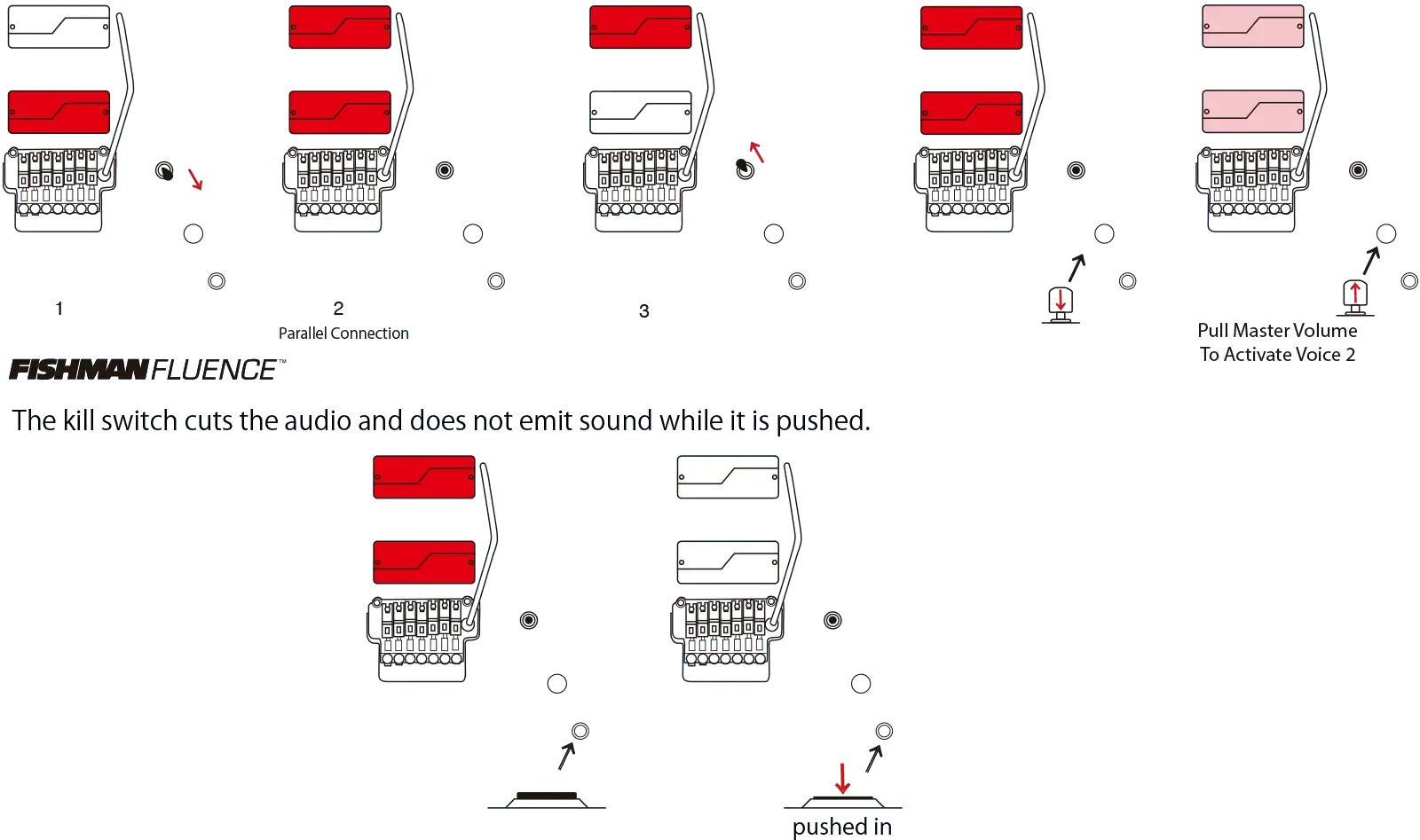 1

2
Parallel Connection

3

Pull Master Volume
To Activate Voice 2

FISHMAN FLUENCE™

The kill switch cuts the audio and does not emit sound while it is pushed.

pushed in