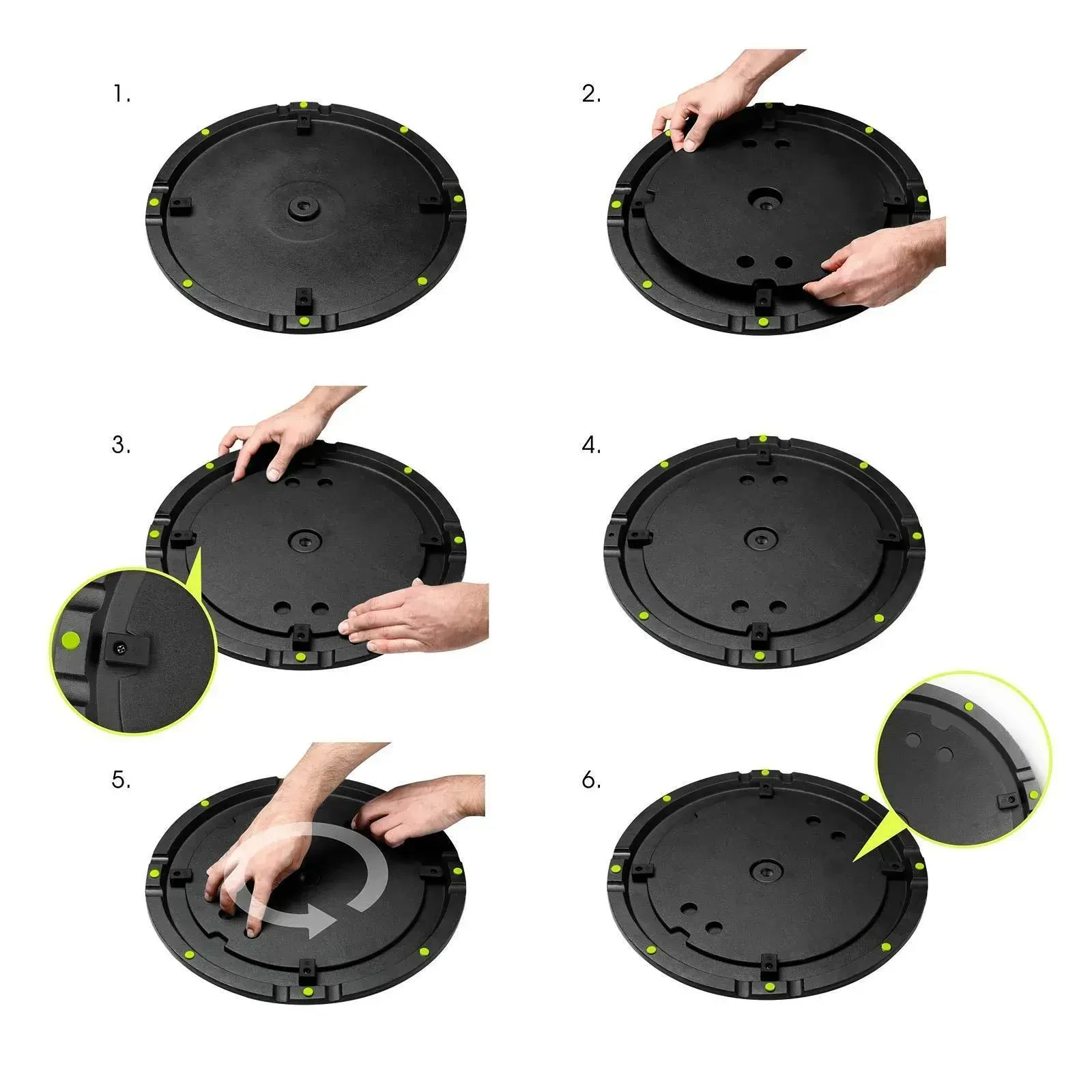 1.

2.

3.

4.

5.

6.