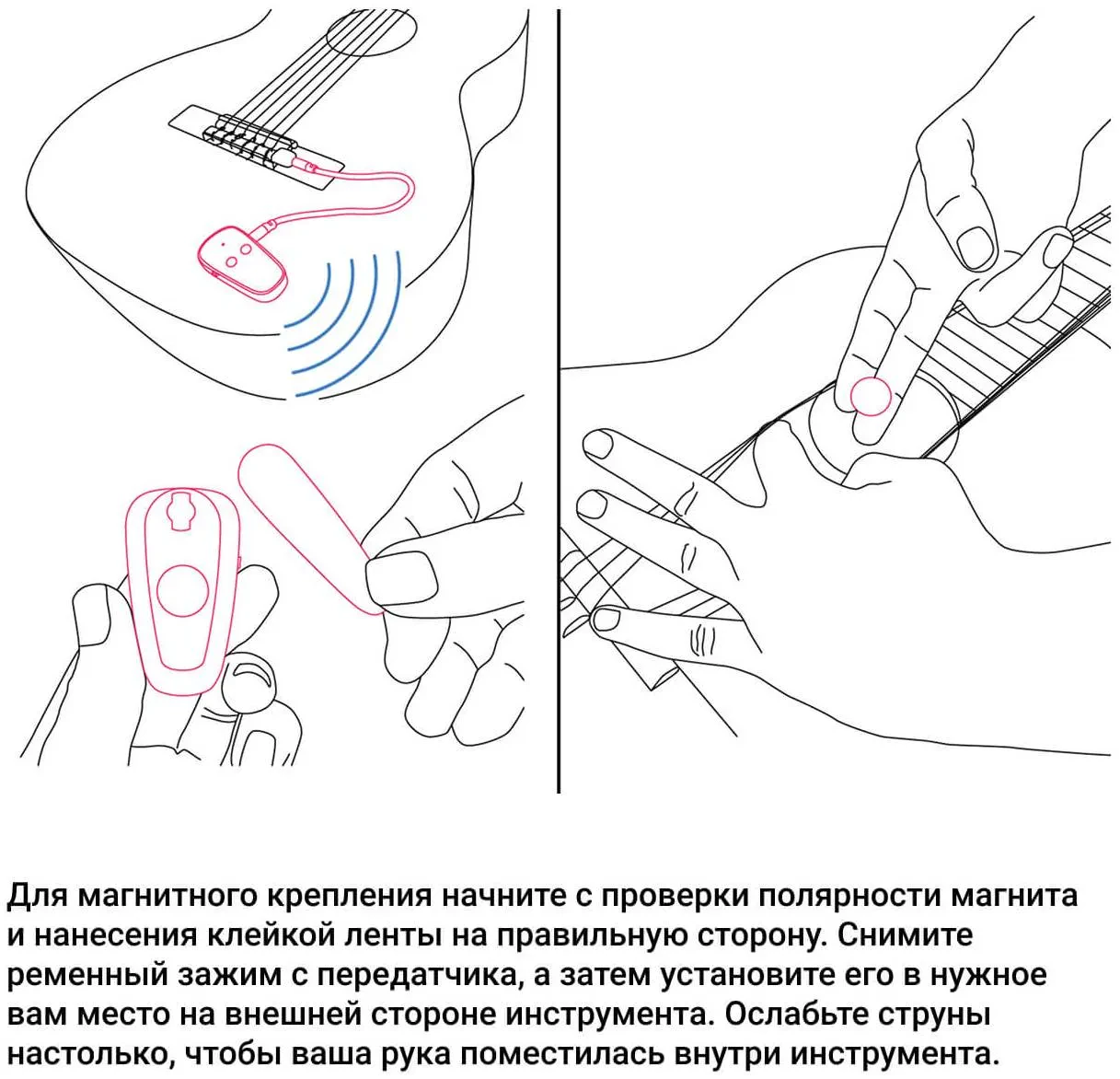 Для магнитного крепления начните с проверки полярности магнита и нанесения клейкой ленты на правильную сторону. Снимите ременный зажим с передатчика, а затем установите его в нужное вам место на внешней стороне инструмента. Ослабьте струны настолько, чтобы ваша рука поместилась внутри инструмента.