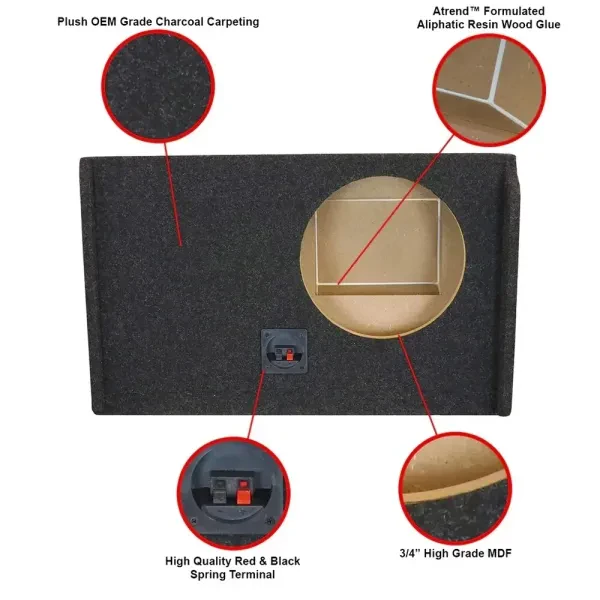 Plush OEM Grade Charcoal Carpeting

Atrend™ Formulated Aliphatic Resin Wood Glue

High Quality Red & Black Spring Terminal

3/4" High Grade MDF