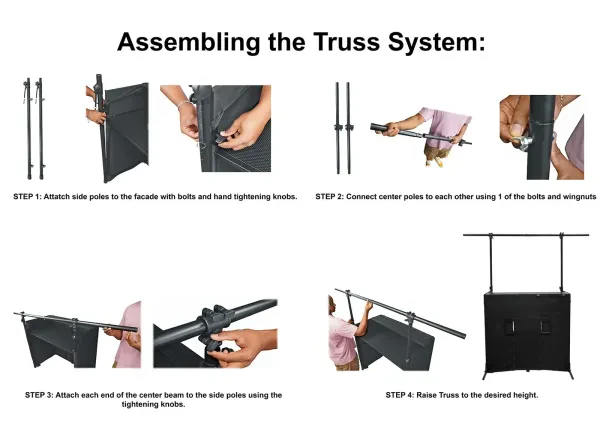 Assembling the Truss System:

STEP 1: Attatch side poles to the facade with bolts and hand tightening knobs.

STEP 2: Connect center poles to each other using 1 of the bolts and wingnuts

STEP 3: Attach each end of the center beam to the side poles using the tightening knobs.

STEP 4: Raise Truss to the desired height.