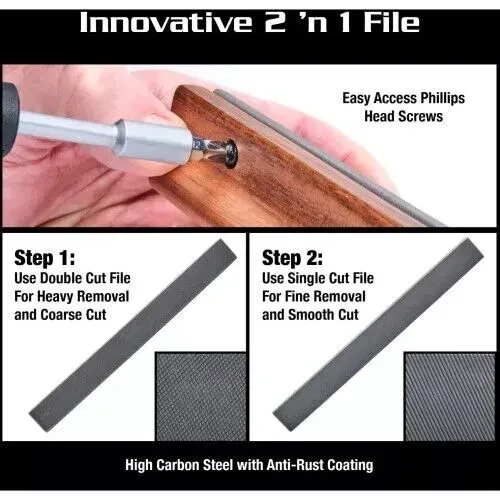 Innovative 2 'n 1 File

Easy Access Phillips Head Screws

Step 1:
Use Double Cut File For Heavy Removal and Coarse Cut

Step 2:
Use Single Cut File For Fine Removal and Smooth Cut

High Carbon Steel with Anti-Rust Coating