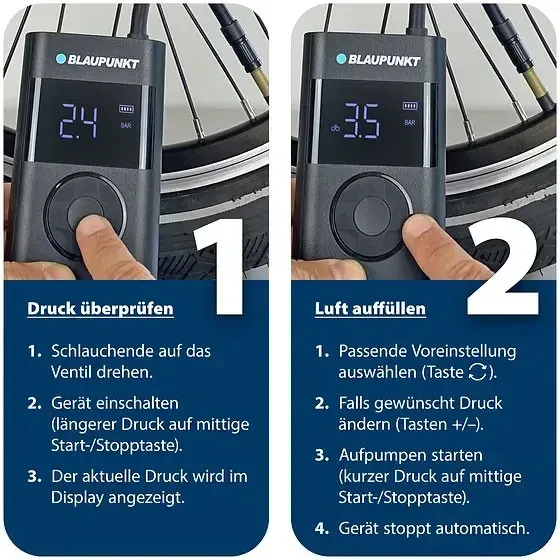 BLAUPUNKT

2.4

BAR

1

Druck überprüfen

1. Schlauchende auf das Ventil drehen.

2. Gerät einschalten (längerer Druck auf mittige Start-/Stopptaste).

3. Der aktuelle Druck wird im Display angezeigt.

BLAUPUNKT

3.5

BAR

2

Luft auffüllen

1. Passende Voreinstellung auswählen (Taste ).

2. Falls gewünscht Druck ändern (Tasten +/–).

3. Aufpumpen starten (kurzer Druck auf mittige Start-/Stopptaste).

4. Gerät stoppt automatisch.