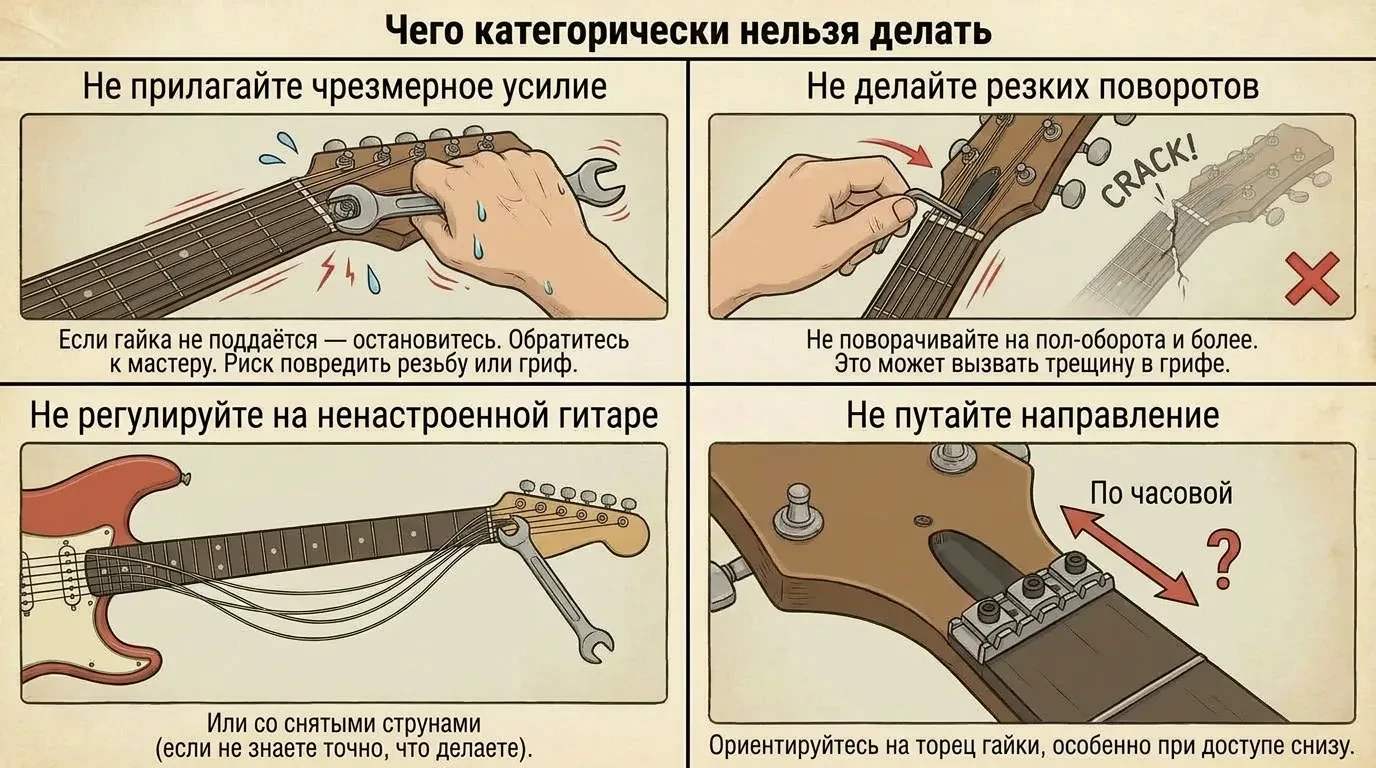 Чего категорически нельзя делать

Не прилагайте чрезмерное усилие

Если гайка не поддаётся — остановитесь. Обратитесь к мастеру. Риск повредить резьбу или гриф.

Не делайте резких поворотов

CRACK!

Не поворачивайте на пол-оборота и более. Это может вызвать трещину в грифе.

Не регулируйте на ненастроенной гитаре

Или со снятыми струнами (если не знаете точно, что делаете).

Не путайте направление

По часовой

?

Ориентируйтесь на торец гайки, особенно при доступе снизу.