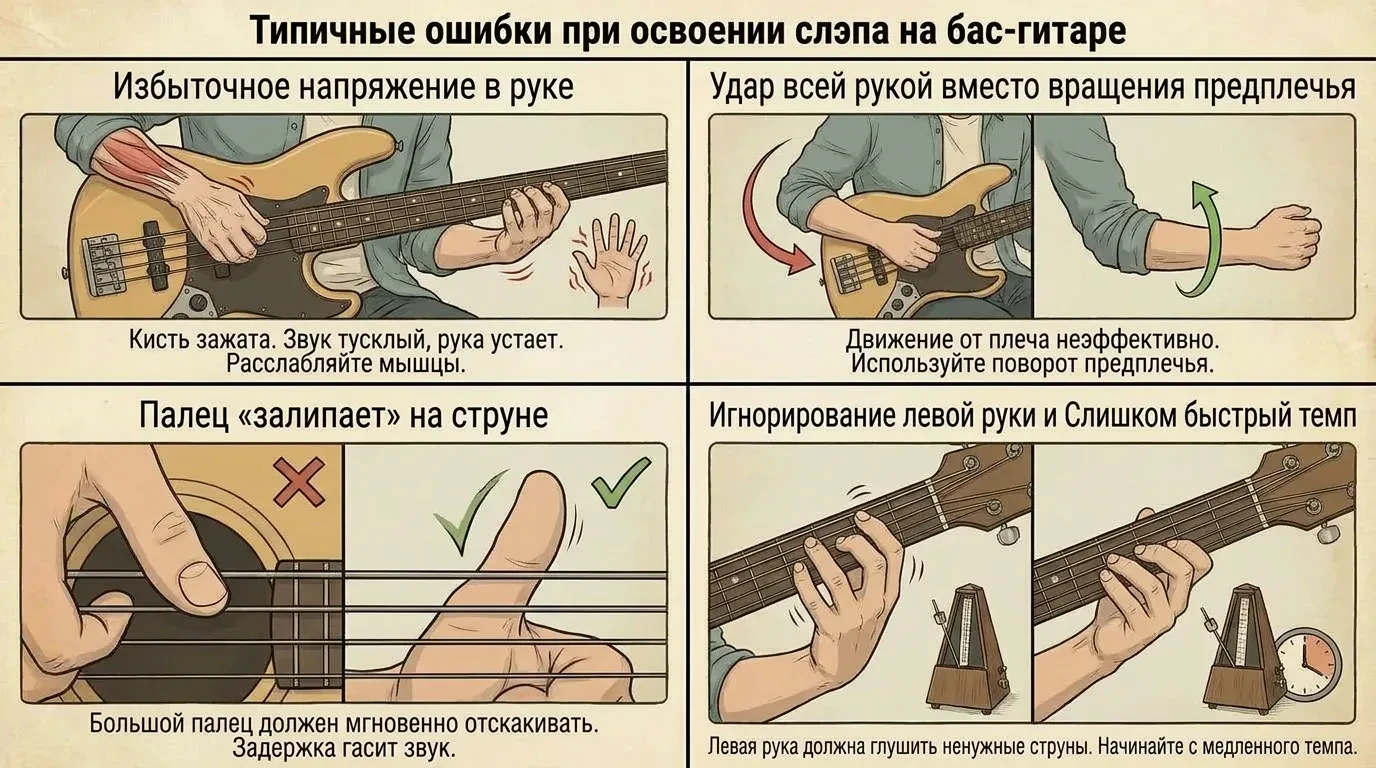 Типичные ошибки при освоении слэпа на бас-гитаре

Избыточное напряжение в руке

Кисть зажата. Звук тусклый, рука устает. Расслабляйте мышцы.

Удар всей рукой вместо вращения предплечья

Движение от плеча неэффективно. Используйте поворот предплечья.

Палец «залипает» на струне

Большой палец должен мгновенно отскакивать. Задержка гасит звук.

Игнорирование левой руки и Слишком быстрый темп

Левая рука должна глушить ненужные струны. Начинайте с медленного темпа.