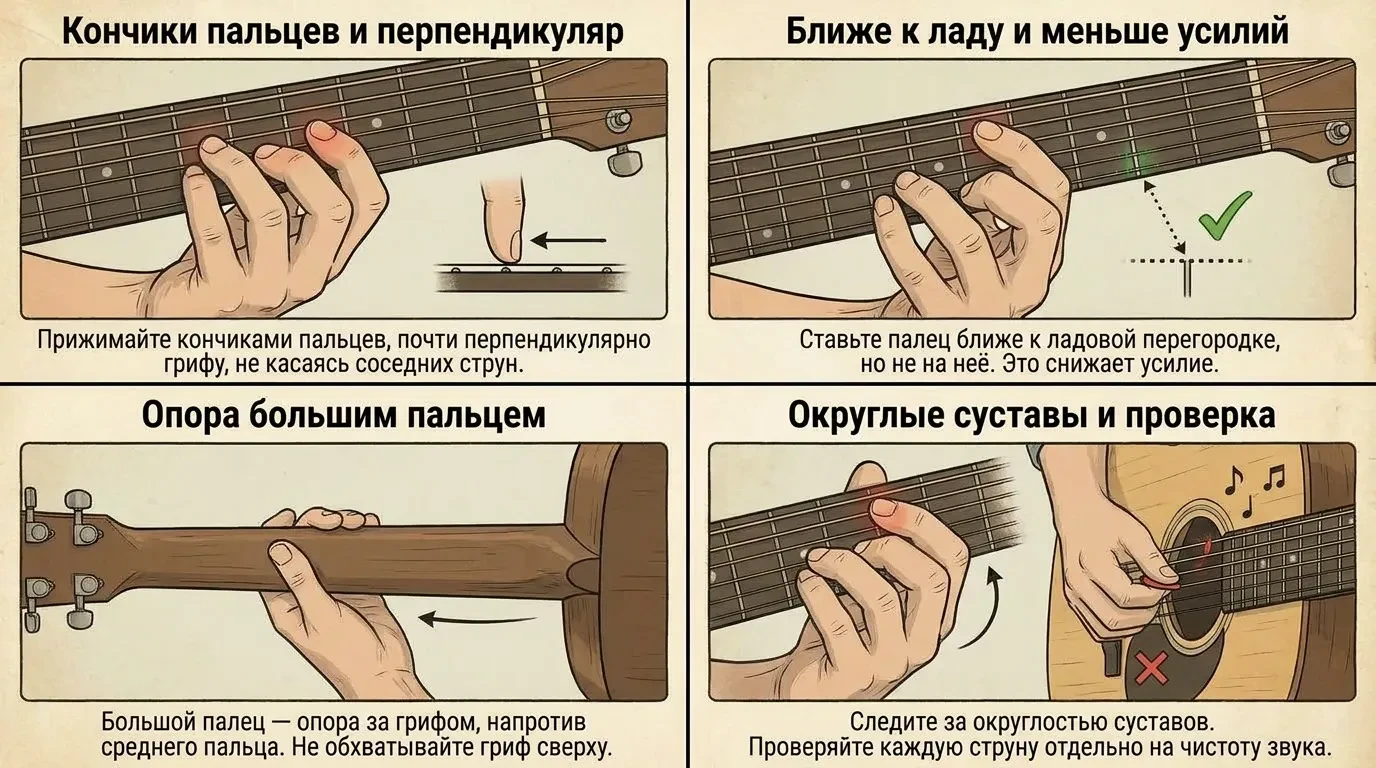 Кончики пальцев и перпендикуляр

Прижимайте кончиками пальцев, почти перпендикулярно грифу, не касаясь соседних струн.

Ближе к ладу и меньше усилий

Ставьте палец ближе к ладовой перегородке, но не на неё. Это снижает усилие.

Опора большим пальцем

Большой палец — опора за грифом, напротив среднего пальца. Не обхватывайте гриф сверху.

Округлые суставы и проверка

Следите за округлостью суставов. Проверяйте каждую струну отдельно на чистоту звука.