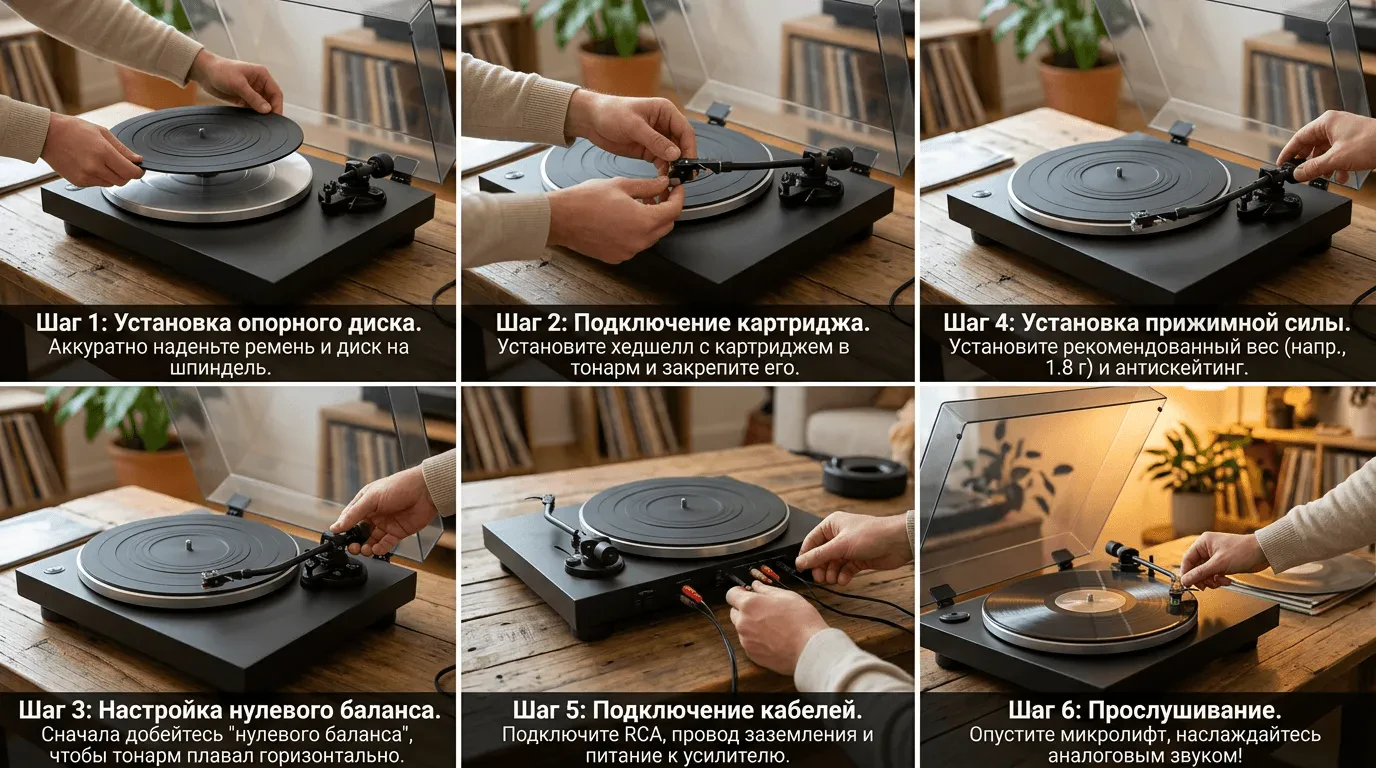 Шаг 1: Установка опорного диска.
Аккуратно наденьте ремень и диск на шпиндель.

Шаг 2: Подключение картриджа.
Установите хедшелл с картриджем в тонарм и закрепите его.

Шаг 4: Установка прижимной силы.
Установите рекомендованный вес (напр., 1.8 г) и антискейтинг.

Шаг 3: Настройка нулевого баланса.
Сначала добейтесь "нулевого баланса", чтобы тонарм плавал горизонтально.

Шаг 5: Подключение кабелей.
Подключите RCA, провод заземления и питание к усилителю.

Шаг 6: Прослушивание.
Опустите микролифт, наслаждайтесь аналоговым звуком!